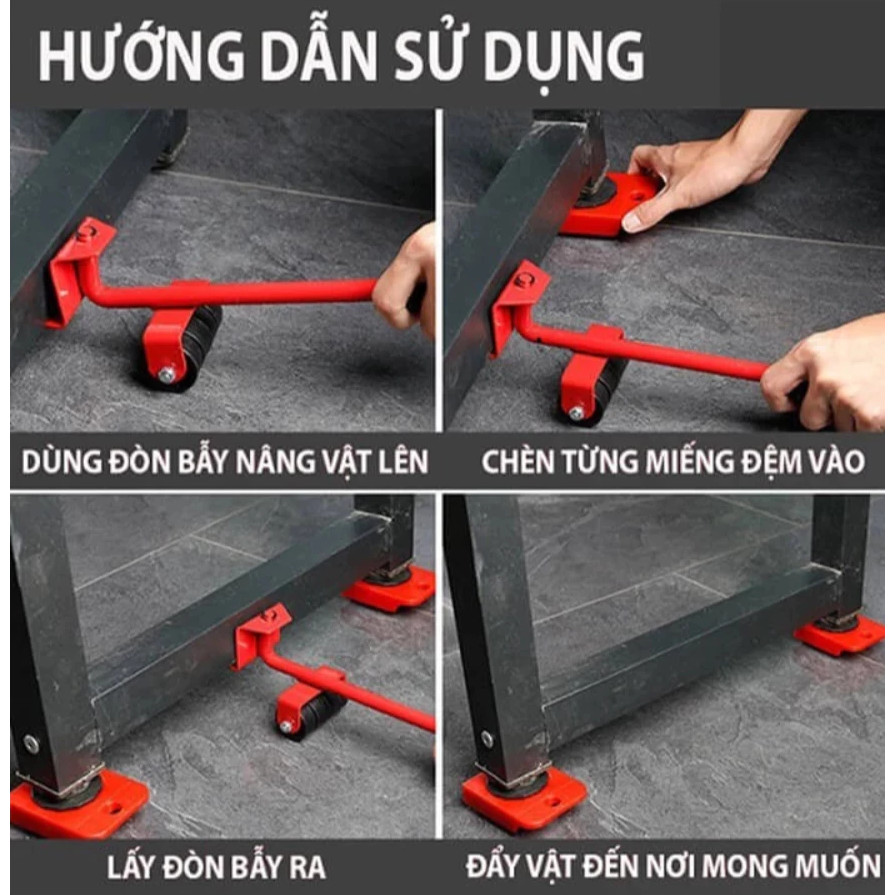 HƯỚNG DẪN SỬ DỤNG

DÙNG ĐÒN BẨY NÂNG VẬT LÊN

CHÈN TỪNG MIẾNG ĐỆM VÀO

LẤY ĐÒN BẨY RA

ĐẨY VẬT ĐẾN NƠI MONG MUỐN