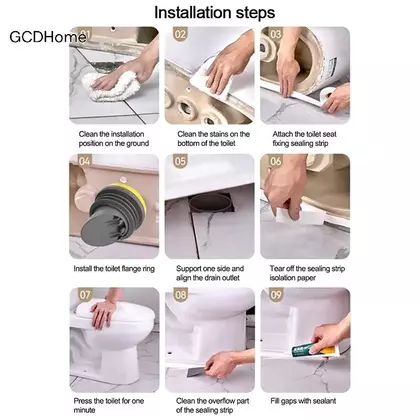 Installation steps

GCDHome

01

Clean the installation position on the ground

02

Clean the stains on the bottom of the toilet

03

Attach the toilet seat fixing sealing strip

04

Install the toilet flange ring

05

Support one side and align the drain outlet

06

Tear off the sealing strip isolation paper

07

Press the toilet for one minute

08

Clean the overflow part of the sealing strip

09

Fill gaps with sealant