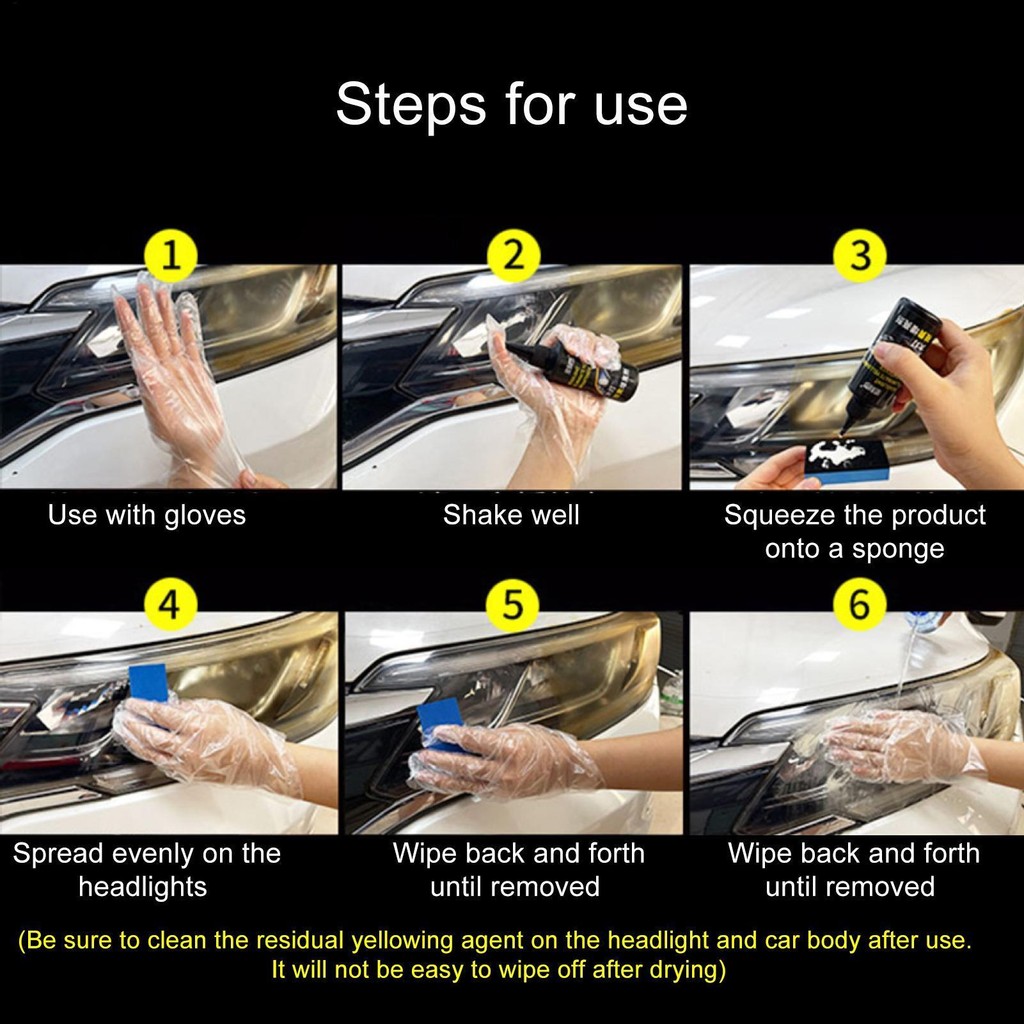 Steps for use

1

Use with gloves

2

Shake well

3

Squeeze the product onto a sponge

4

Spread evenly on the headlights

5

Wipe back and forth until removed

6

Wipe back and forth until removed

(Be sure to clean the residual yellowing agent on the headlight and car body after use. It will not be easy to wipe off after drying)