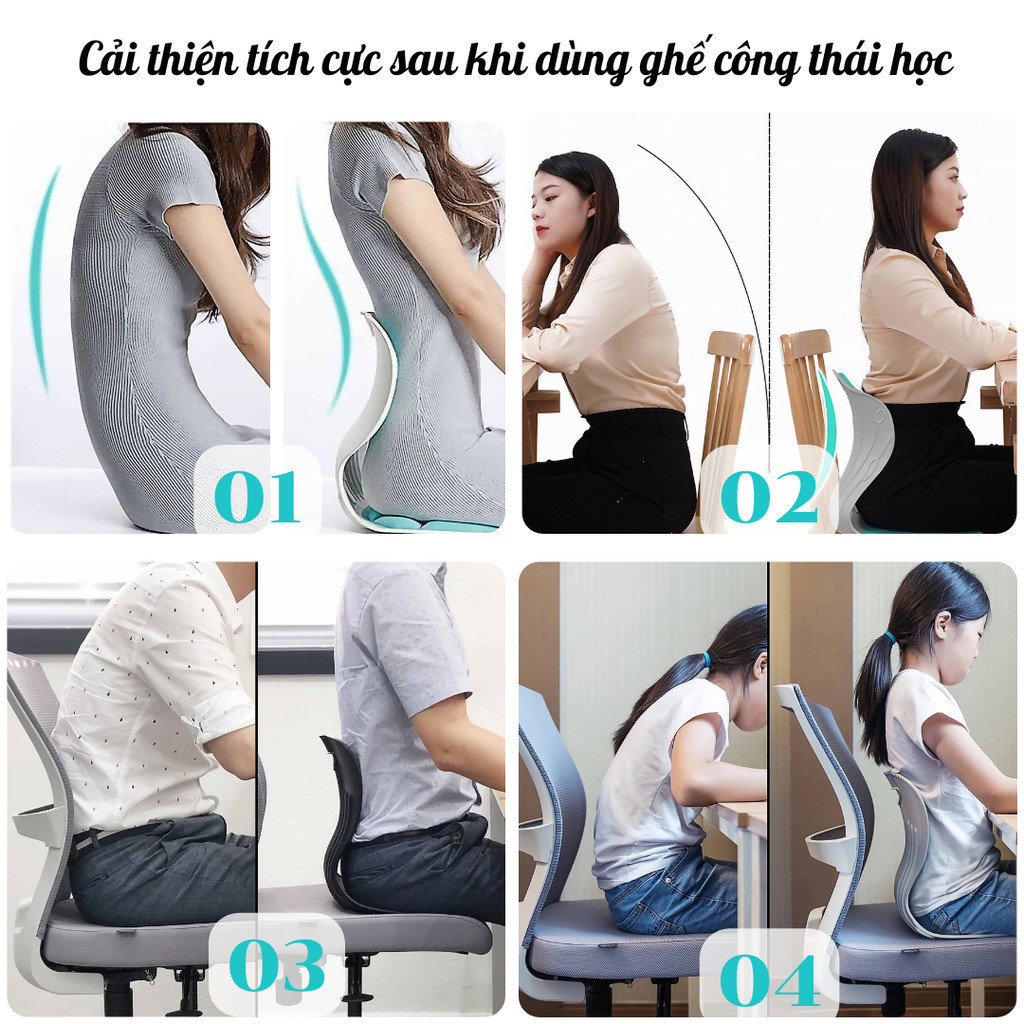 Cải thiện tích cực sau khi dùng ghế công thái học

01

02

03

04