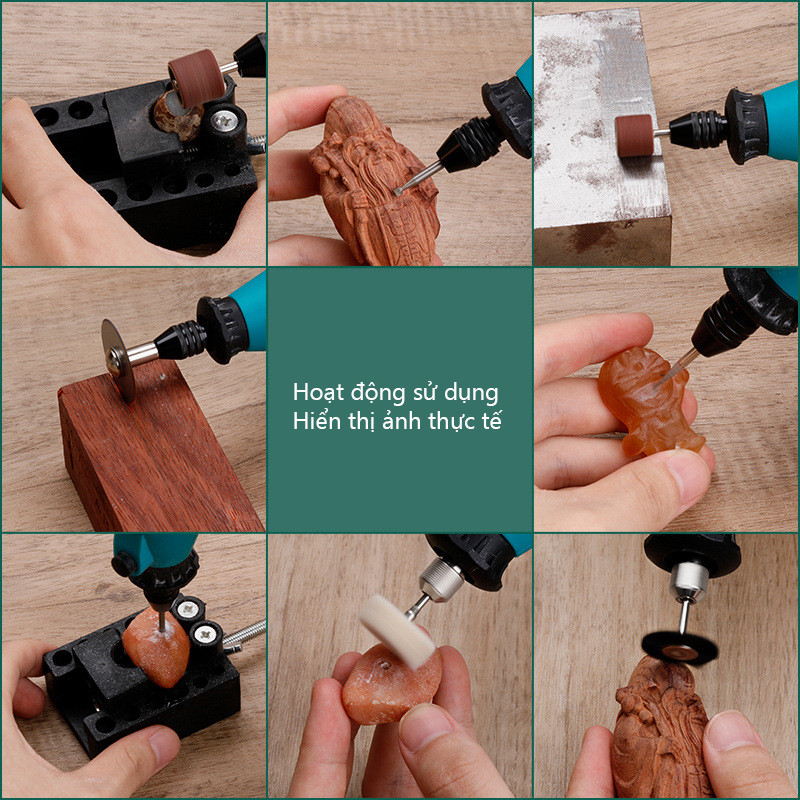 Hoạt động sử dụng
Hiển thị ảnh thực tế