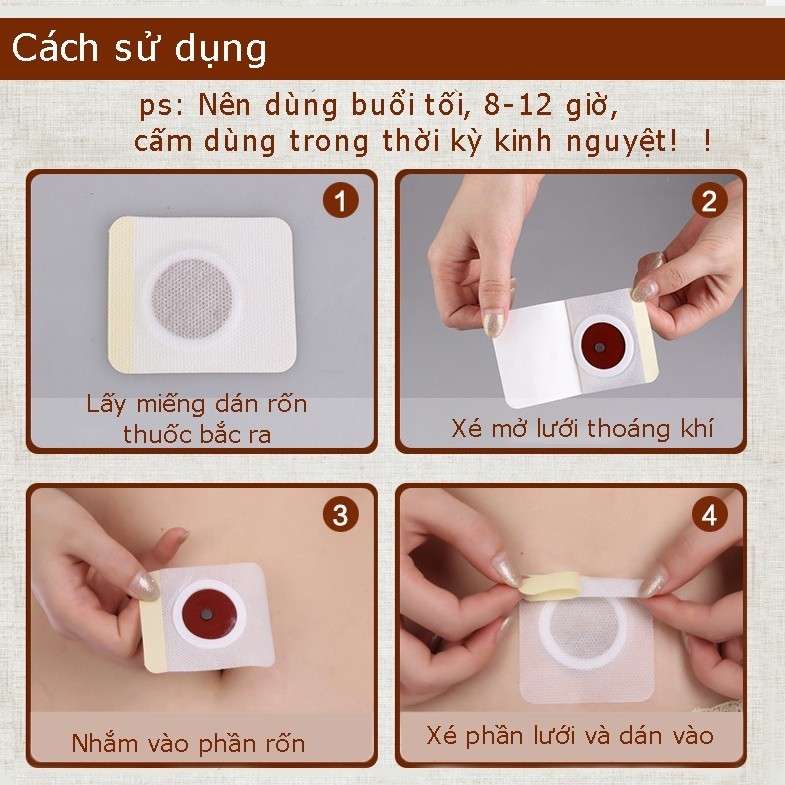 Cách sử dụng

ps: Nên dùng buổi tối, 8-12 giờ, cấm dùng trong thời kỳ kinh nguyệt! !

1
Lấy miếng dán rốn thuốc bắc ra

2
Xé mở lưới thoáng khí

3
Nhắm vào phần rốn

4
Xé phần lưới và dán vào