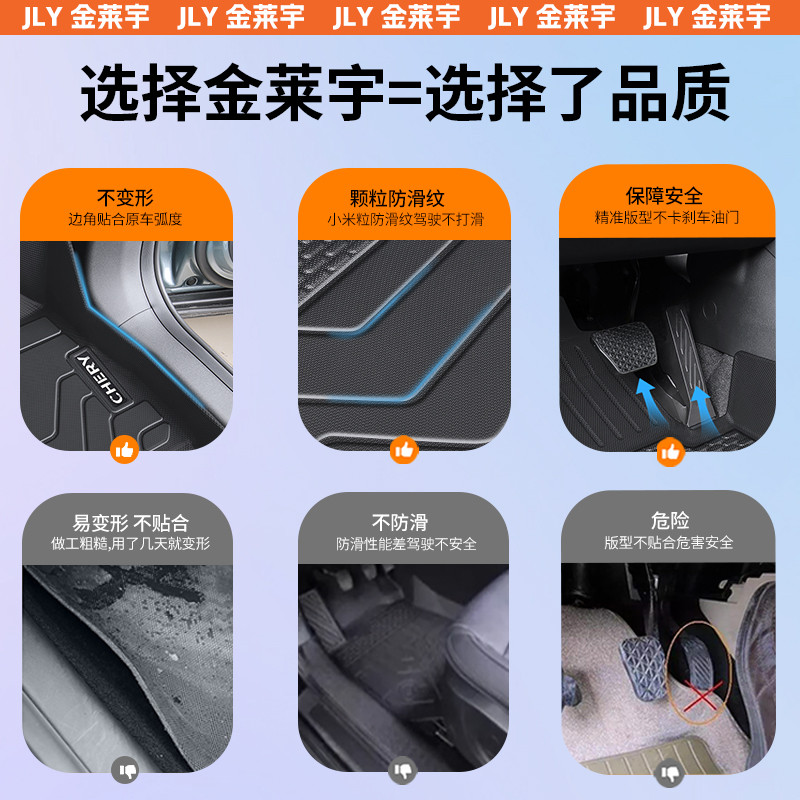 JLY 金莱宇 JLY 金莱宇 JLY 金莱宇 JLY 金莱宇 JLY 金莱宇

选择金莱宇=选择了品质

不变形
边角贴合原车弧度

CHERY

颗粒防滑纹
小米粒防滑纹驾驶不打滑

保障安全
精准版型不卡刹车油门

易变形 不贴合
做工粗糙,用了几天就变形

不防滑
防滑性能差驾驶不安全

危险
版型不贴合危害安全