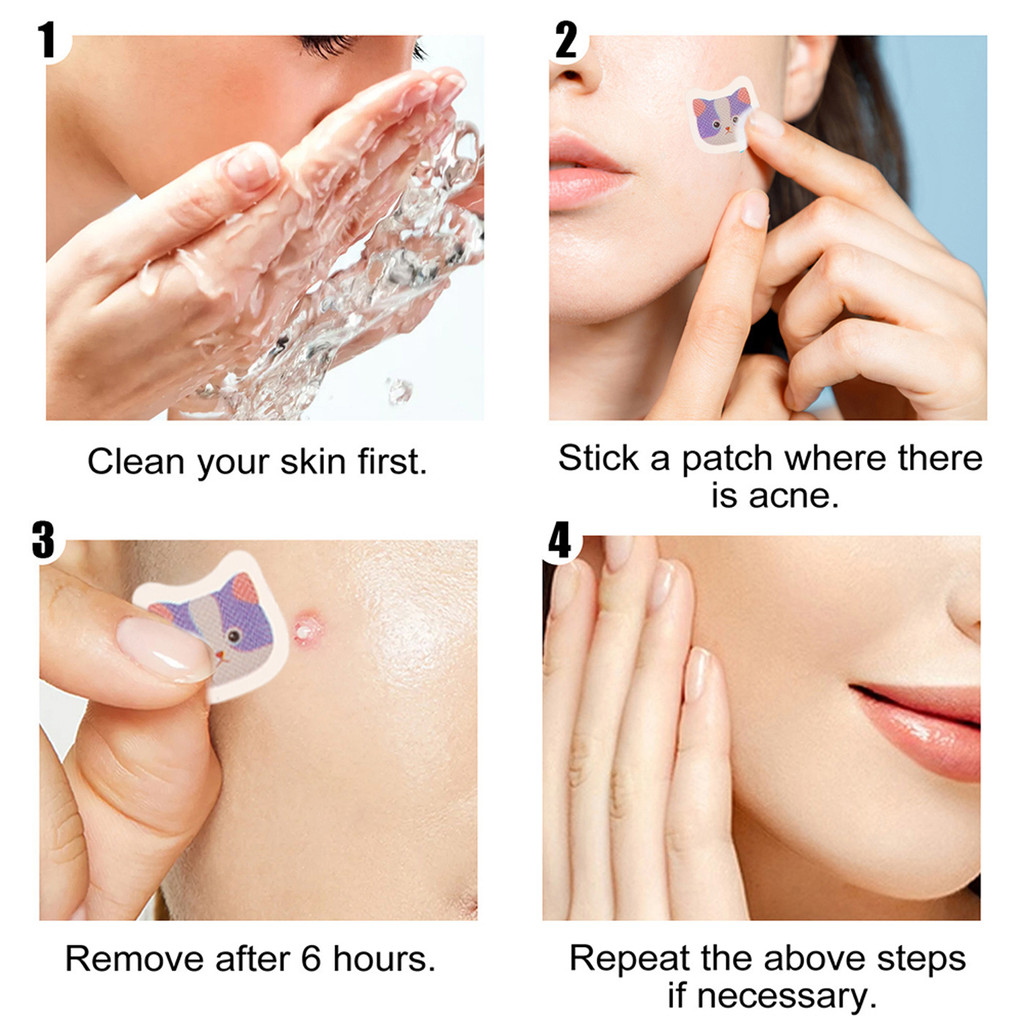 1

Clean your skin first.

2

Stick a patch where there is acne.

3

Remove after 6 hours.

4

Repeat the above steps if necessary.