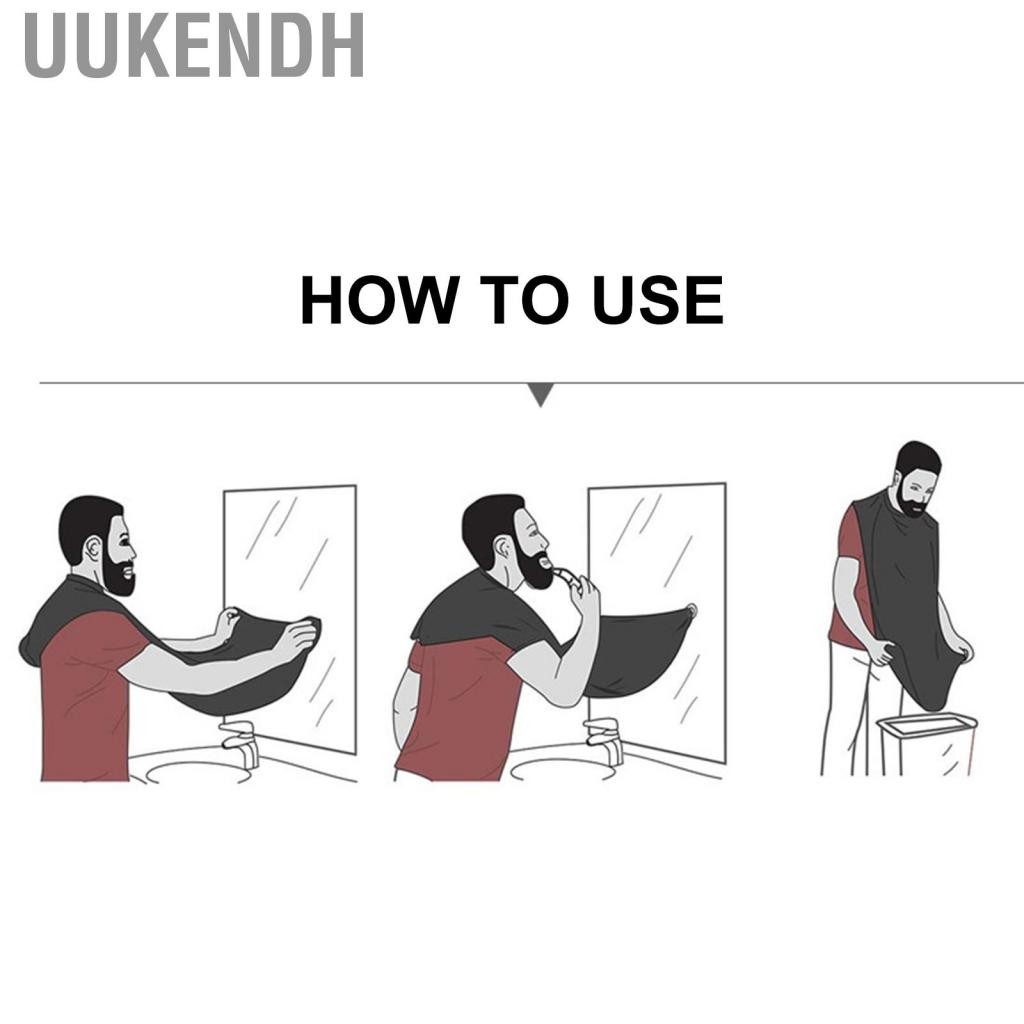 UUKENDH

HOW TO USE