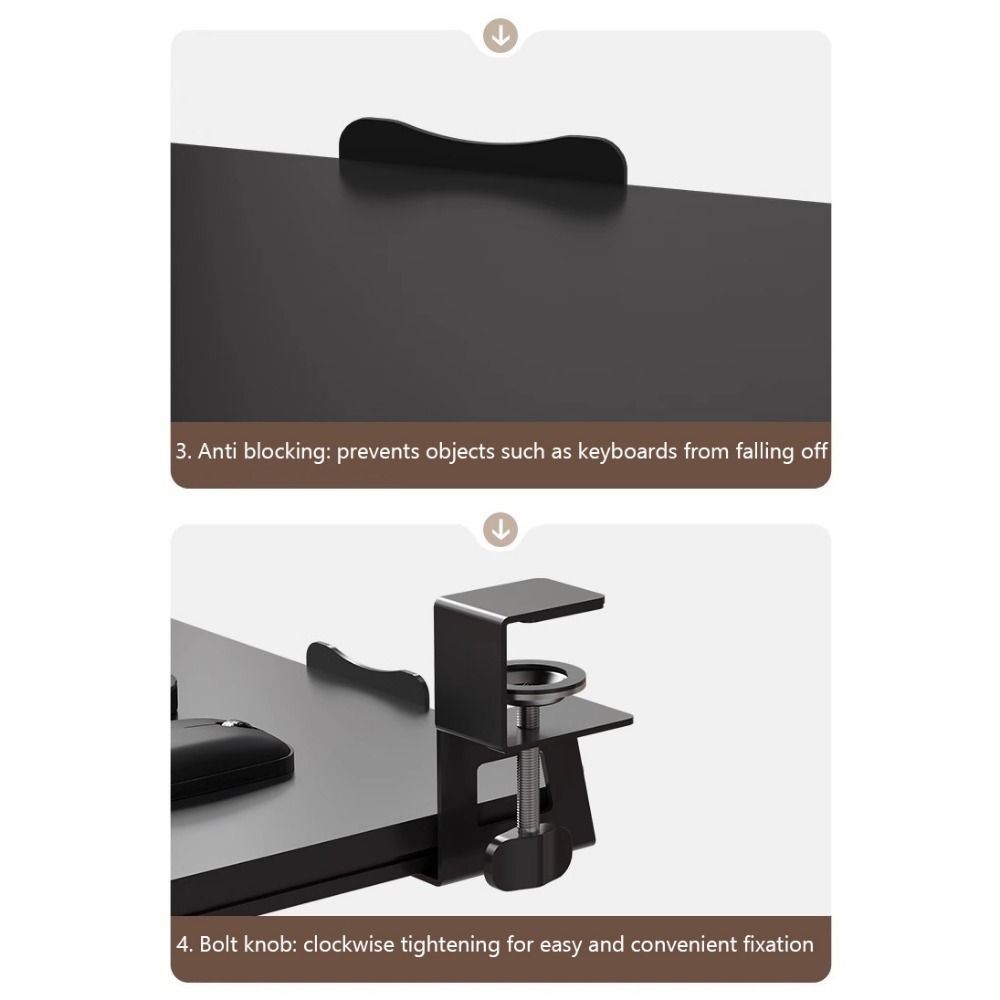 3. Anti blocking: prevents objects such as keyboards from falling off

4. Bolt knob: clockwise tightening for easy and convenient fixation