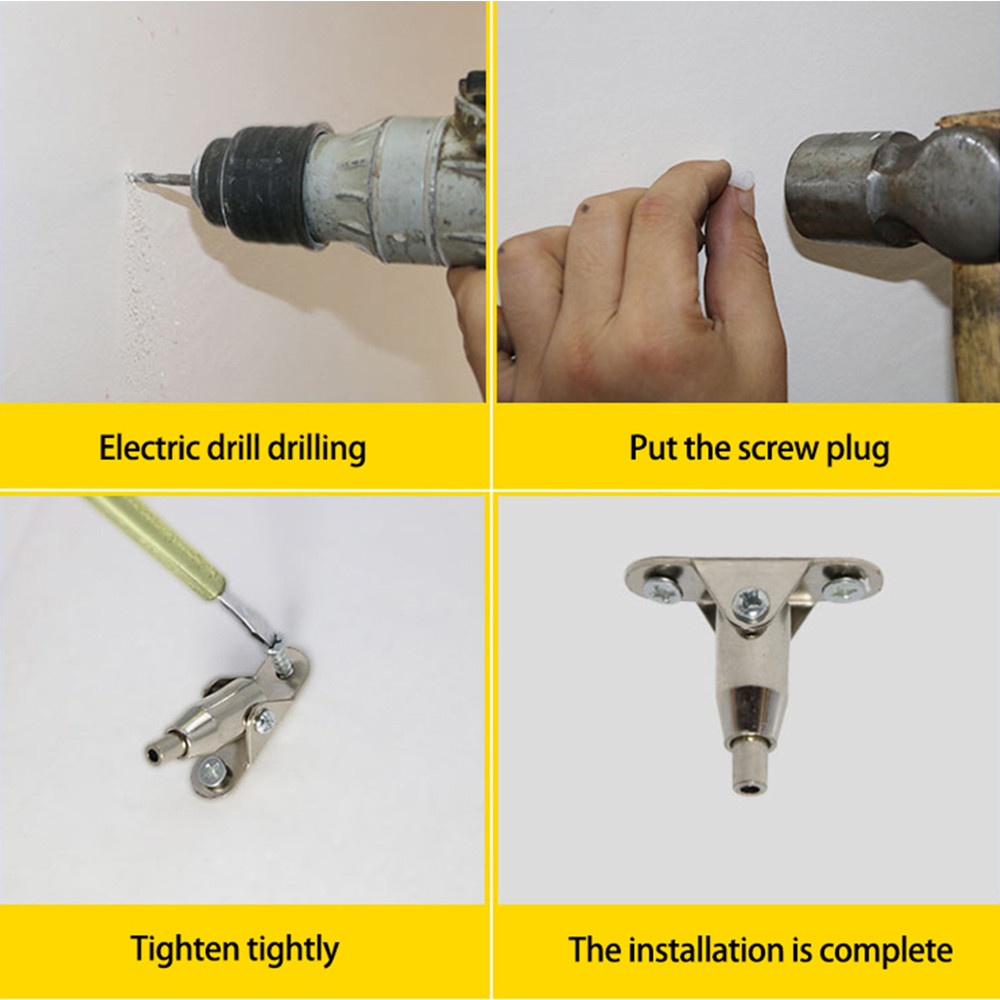 Electric drill drilling

Put the screw plug

Tighten tightly

The installation is complete