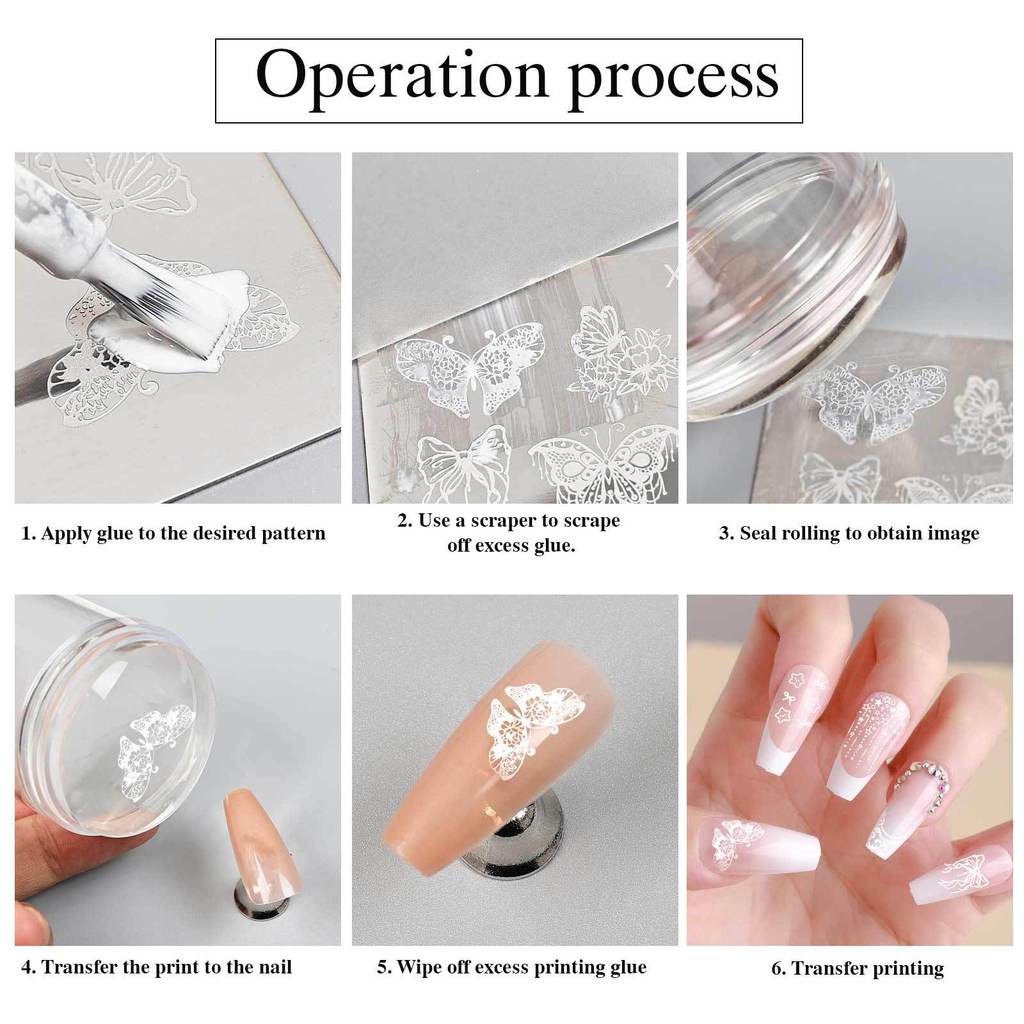 Operation process

1. Apply glue to the desired pattern

2. Use a scraper to scrape off excess glue.

3. Seal rolling to obtain image

4. Transfer the print to the nail

5. Wipe off excess printing glue

6. Transfer printing