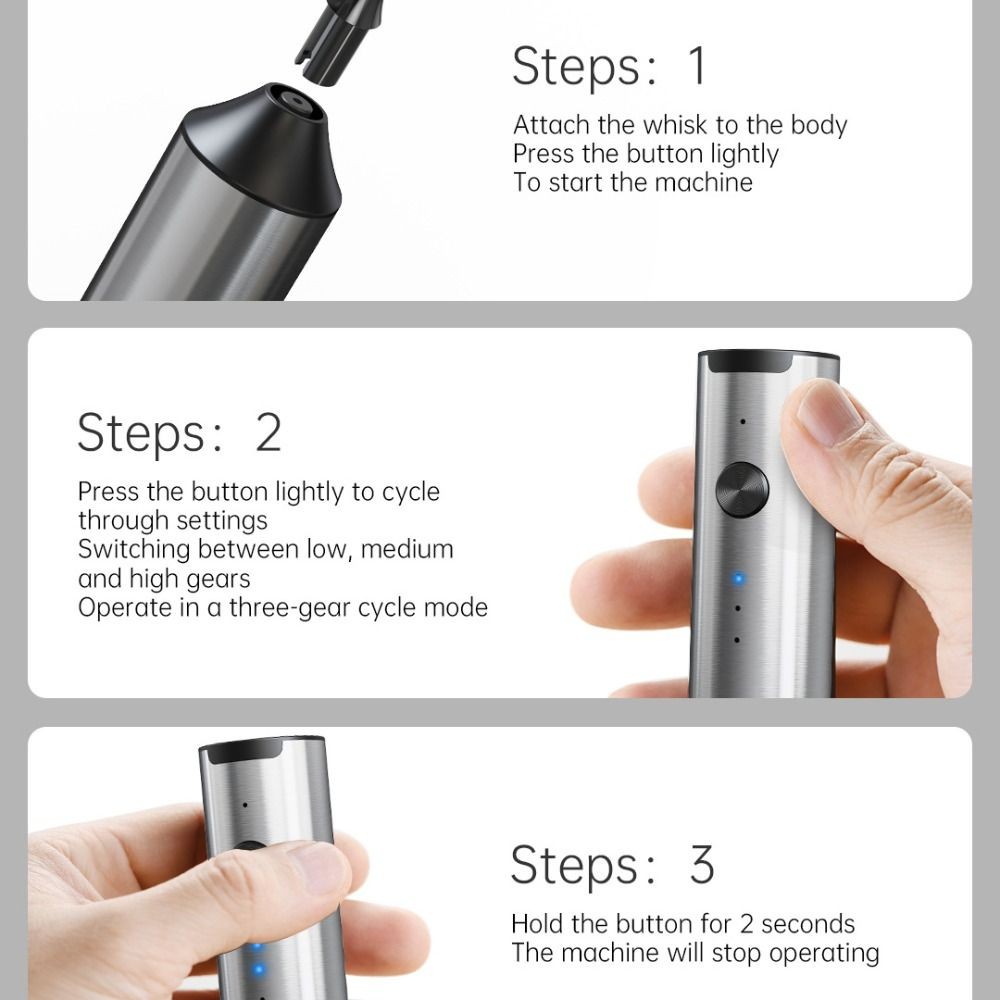 Steps: 1

Attach the whisk to the body
Press the button lightly
To start the machine

Steps: 2

Press the button lightly to cycle through settings
Switching between low, medium and high gears
Operate in a three-gear cycle mode

Steps: 3

Hold the button for 2 seconds
The machine will stop operating