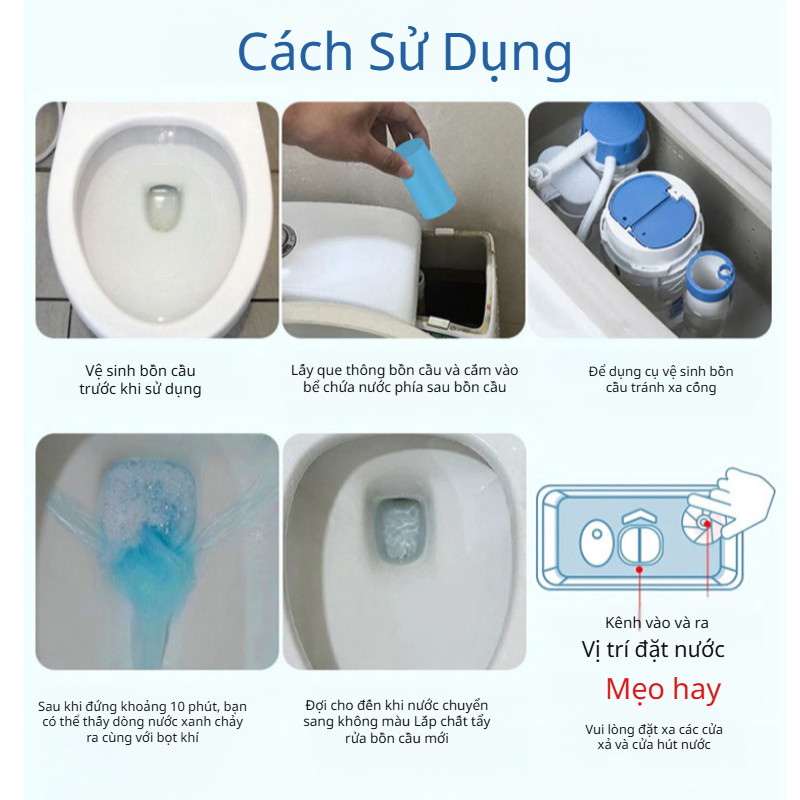 Cách Sử Dụng

Vệ sinh bồn cầu trước khi sử dụng

Lấy que thông bồn cầu và cắm vào bể chứa nước phía sau bồn cầu

Để dụng cụ vệ sinh bồn cầu tránh xa cống

Sau khi đứng khoảng 10 phút, bạn có thể thấy dòng nước xanh chảy ra cùng với bọt khí

Đợi cho đến khi nước chuyển sang không màu Lắp chất tẩy rửa bồn cầu mới

Kênh vào và ra

Vị trí đặt nước

Mẹo hay

Vui lòng đặt xa các cửa xả và cửa hút nước