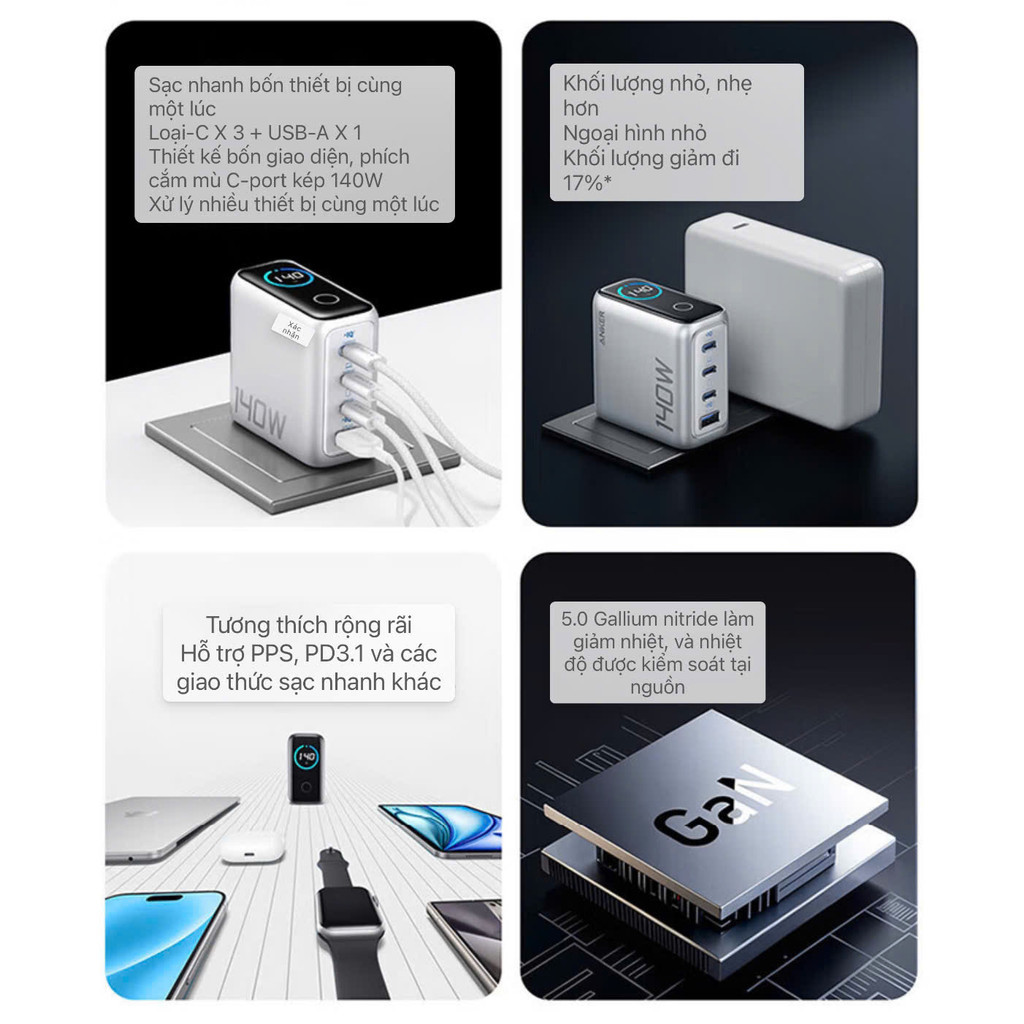 Sạc nhanh bốn thiết bị cùng một lúc
Loại-C X 3 + USB-A X 1
Thiết kế bốn giao diện, phích cắm mù C-port kép 140W
Xử lý nhiều thiết bị cùng một lúc

140

xác nhận

140W

Khối lượng nhỏ, nhẹ hơn
Ngoại hình nhỏ
Khối lượng giảm đi 17%*

140

ANKER

140W

Tương thích rộng rãi
Hỗ trợ PPS, PD3.1 và các giao thức sạc nhanh khác

140

5.0 Gallium nitride làm giảm nhiệt, và nhiệt độ được kiểm soát tại nguồn

GaN