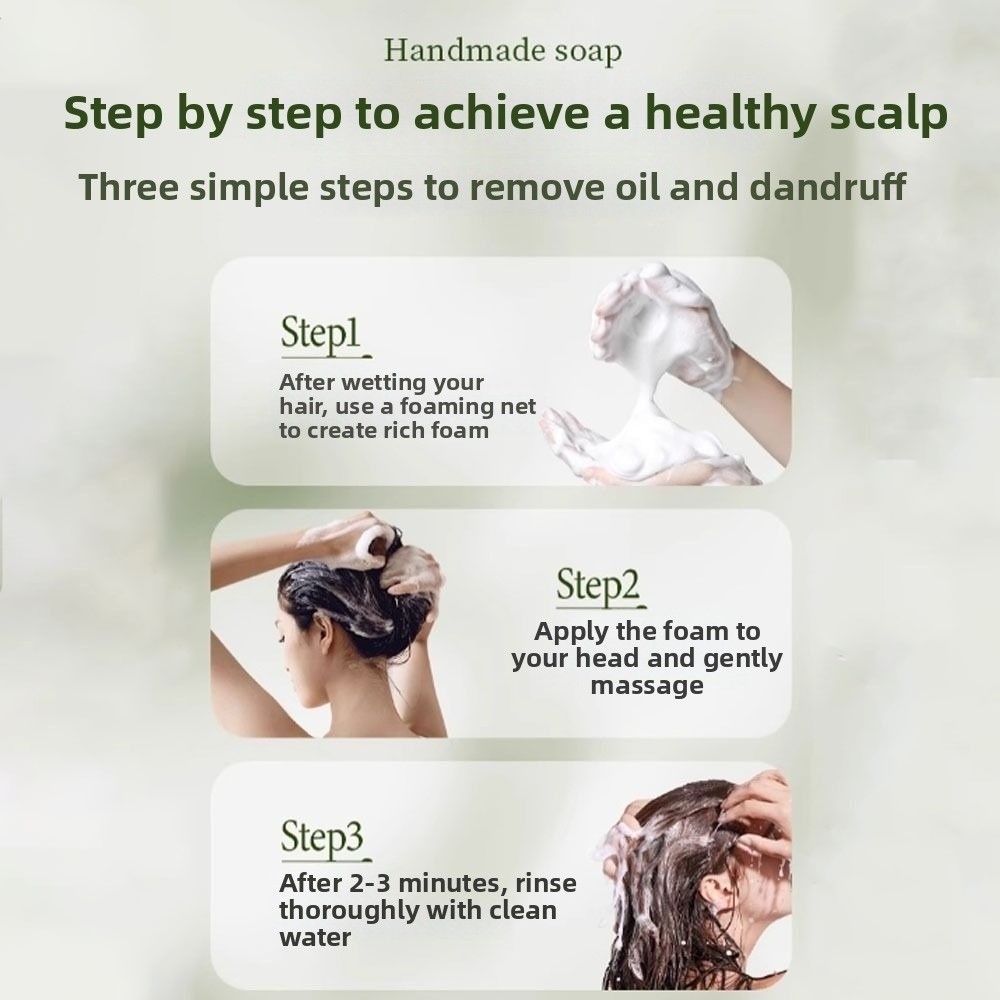 Handmade soap

Step by step to achieve a healthy scalp

Three simple steps to remove oil and dandruff

Step1

After wetting your hair, use a foaming net to create rich foam

Step2

Apply the foam to your head and gently massage

Step3

After 2-3 minutes, rinse thoroughly with clean water