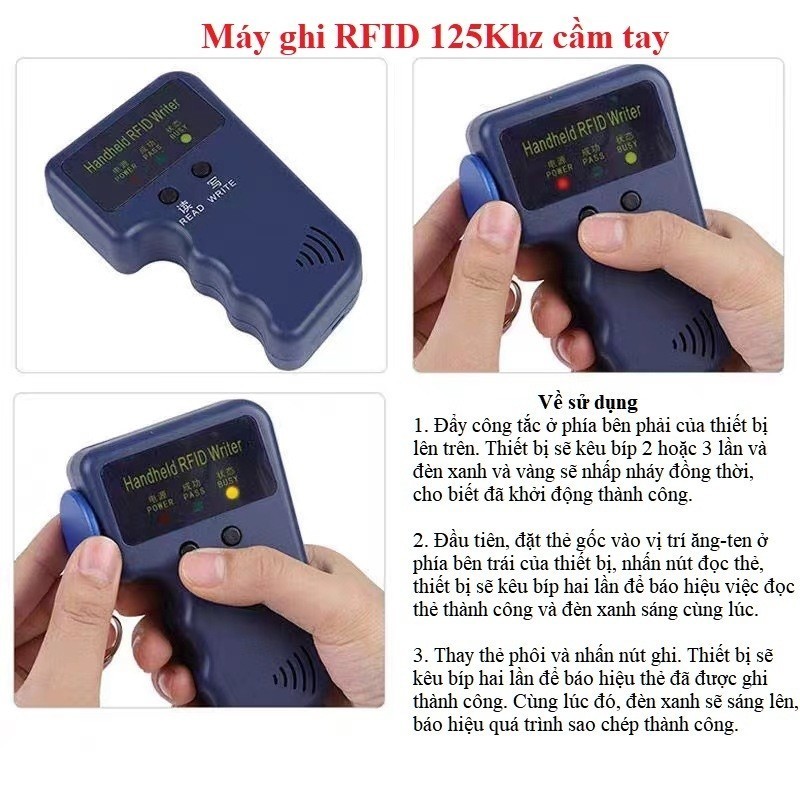 Máy ghi RFID 125Khz cầm tay

Handheld RFID Writer
电源 POWER
成功 PASS
状态 BUSY
读 READ
写 WRITE

Handheld RFID Writer
电源 POWER
成功 PASS
状态 BUSY

Handheld RFID Writer
电源 POWER
成功 PASS
状态 BUSY

Về sử dụng
1. Đẩy công tắc ở phía bên phải của thiết bị lên trên. Thiết bị sẽ kêu bíp 2 hoặc 3 lần và đèn xanh và vàng sẽ nhấp nháy đồng thời, cho biết đã khởi động thành công.

2. Đầu tiên, đặt thẻ gốc vào vị trí ăng-ten ở phía bên trái của thiết bị, nhấn nút đọc thẻ, thiết bị sẽ kêu bíp hai lần để báo hiệu việc đọc thẻ thành công và đèn xanh sáng cùng lúc.

3. Thay thẻ phôi và nhấn nút ghi. Thiết bị sẽ kêu bíp hai lần để báo hiệu thẻ đã được ghi thành công. Cùng lúc đó, đèn xanh sẽ sáng lên, báo hiệu quá trình sao chép thành công.