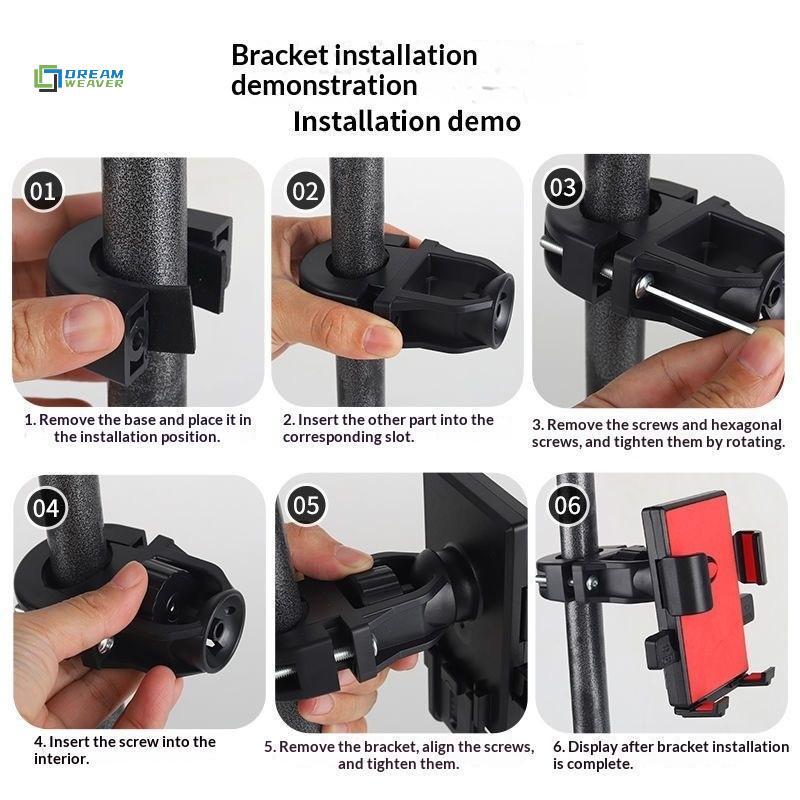 DREAM WEAVER

Bracket installation demonstration

Installation demo

01

1. Remove the base and place it in the installation position.

02

2. Insert the other part into the corresponding slot.

03

3. Remove the screws and hexagonal screws, and tighten them by rotating.

04

4. Insert the screw into the interior.

05

5. Remove the bracket, align the screws, and tighten them.

06

6. Display after bracket installation is complete.