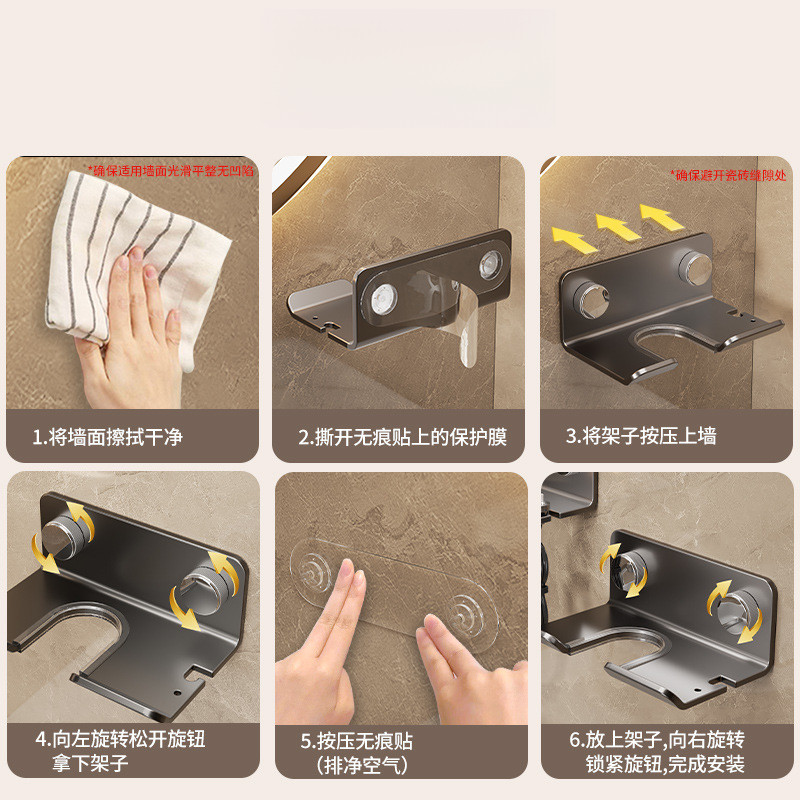 *确保适用墙面光滑平整无凹陷

1.将墙面擦拭干净

2.撕开无痕贴上的保护膜

*确保避开瓷砖缝隙处

3.将架子按压上墙

4.向左旋转松开旋钮
拿下架子

5.按压无痕贴
(排净空气)

6.放上架子,向右旋转
锁紧旋钮,完成安装