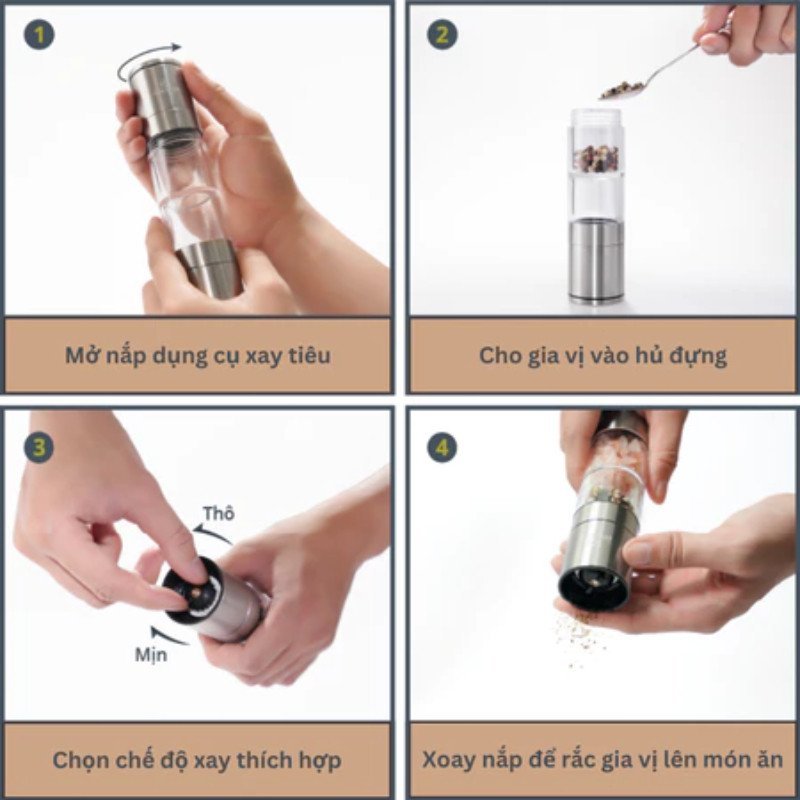 1

Mở nắp dụng cụ xay tiêu

2

Cho gia vị vào hủ đựng

3

Thô

Mịn

Chọn chế độ xay thích hợp

4

Xoay nắp để rắc gia vị lên món ăn