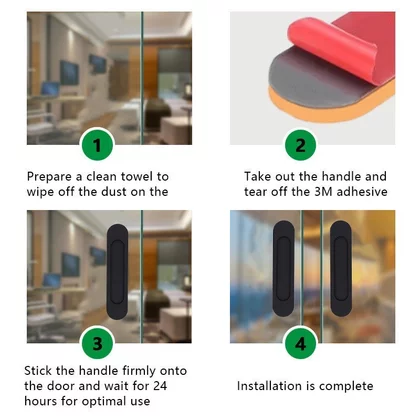 1

Prepare a clean towel to wipe off the dust on the

2

Take out the handle and tear off the 3M adhesive

3

Stick the handle firmly onto the door and wait for 24 hours for optimal use

4

Installation is complete