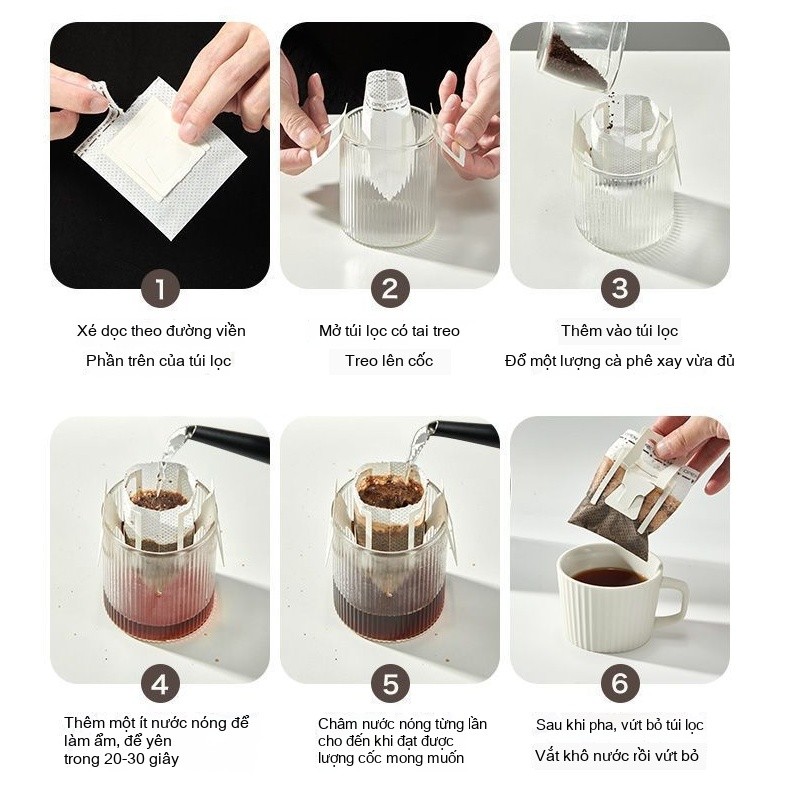 1

Xé dọc theo đường viền
Phần trên của túi lọc

2

Mở túi lọc có tai treo
Treo lên cốc

3

Thêm vào túi lọc
Đổ một lượng cà phê xay vừa đủ

4

Thêm một ít nước nóng để làm ẩm, để yên trong 20-30 giây

5

Châm nước nóng từng lần cho đến khi đạt được lượng cốc mong muốn

6

Sau khi pha, vứt bỏ túi lọc
Vắt khô nước rồi vứt bỏ