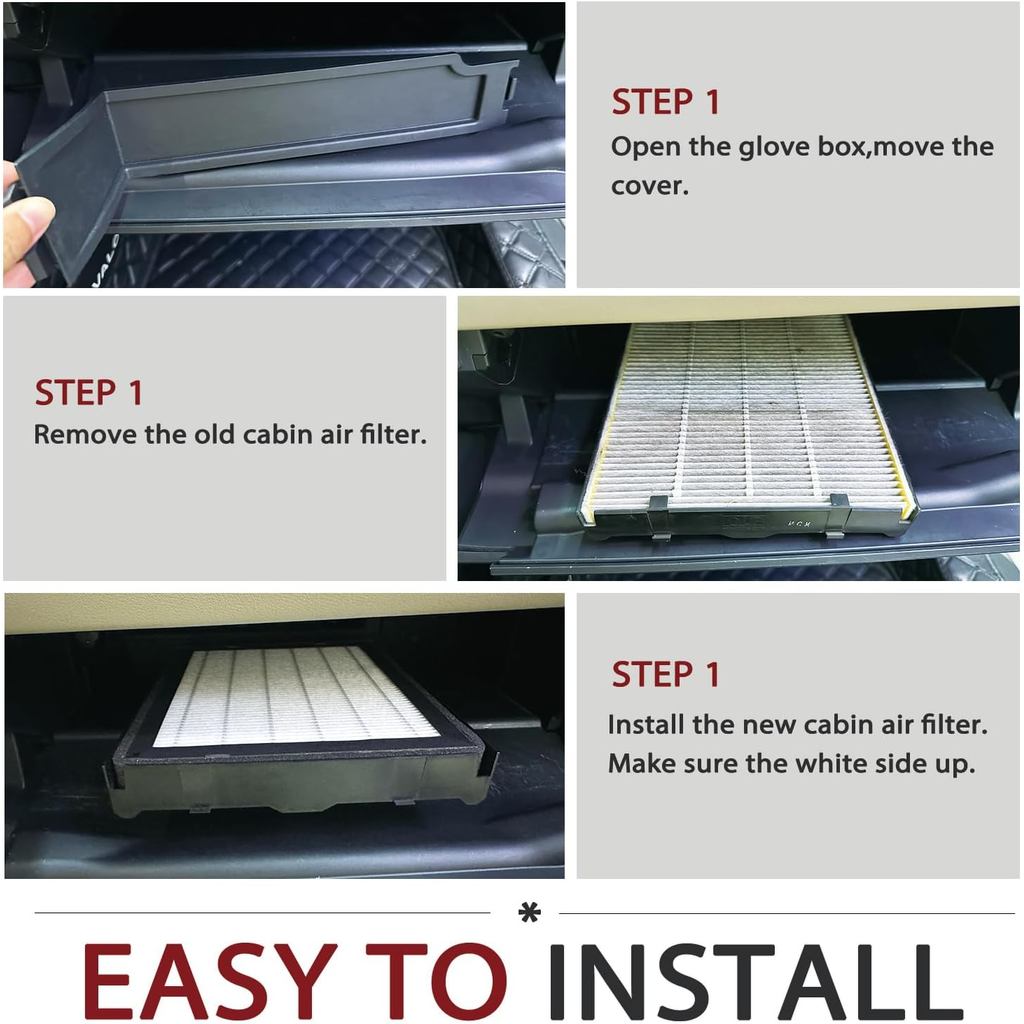 STEP 1
Open the glove box,move the cover.

STEP 1
Remove the old cabin air filter.

STEP 1
Install the new cabin air filter. Make sure the white side up.

*

EASY TO INSTALL