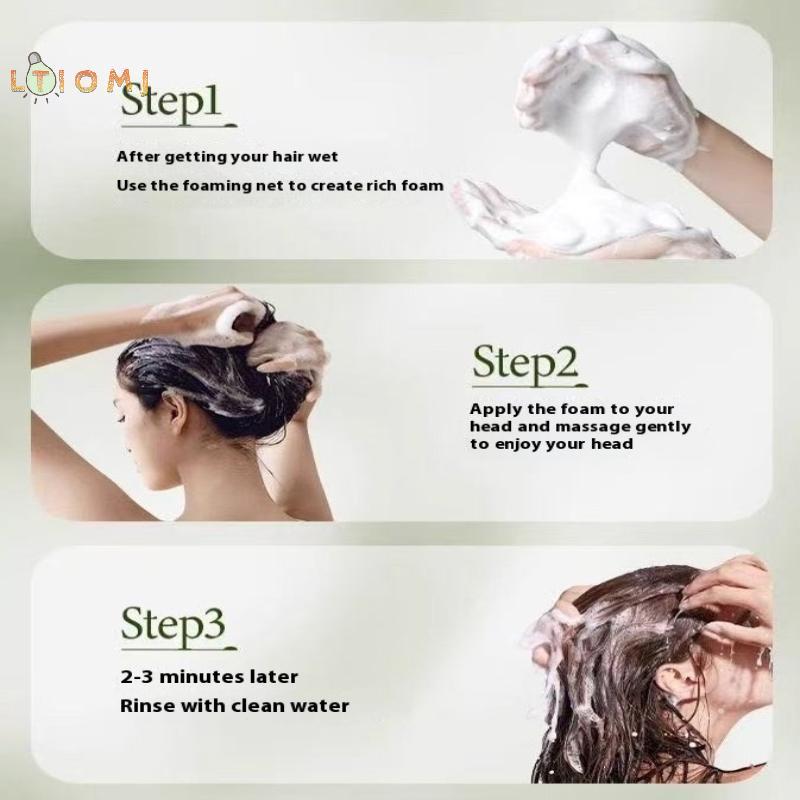 LTIOMI

Step1

After getting your hair wet

Use the foaming net to create rich foam

Step2

Apply the foam to your head and massage gently to enjoy your head

Step3

2-3 minutes later

Rinse with clean water