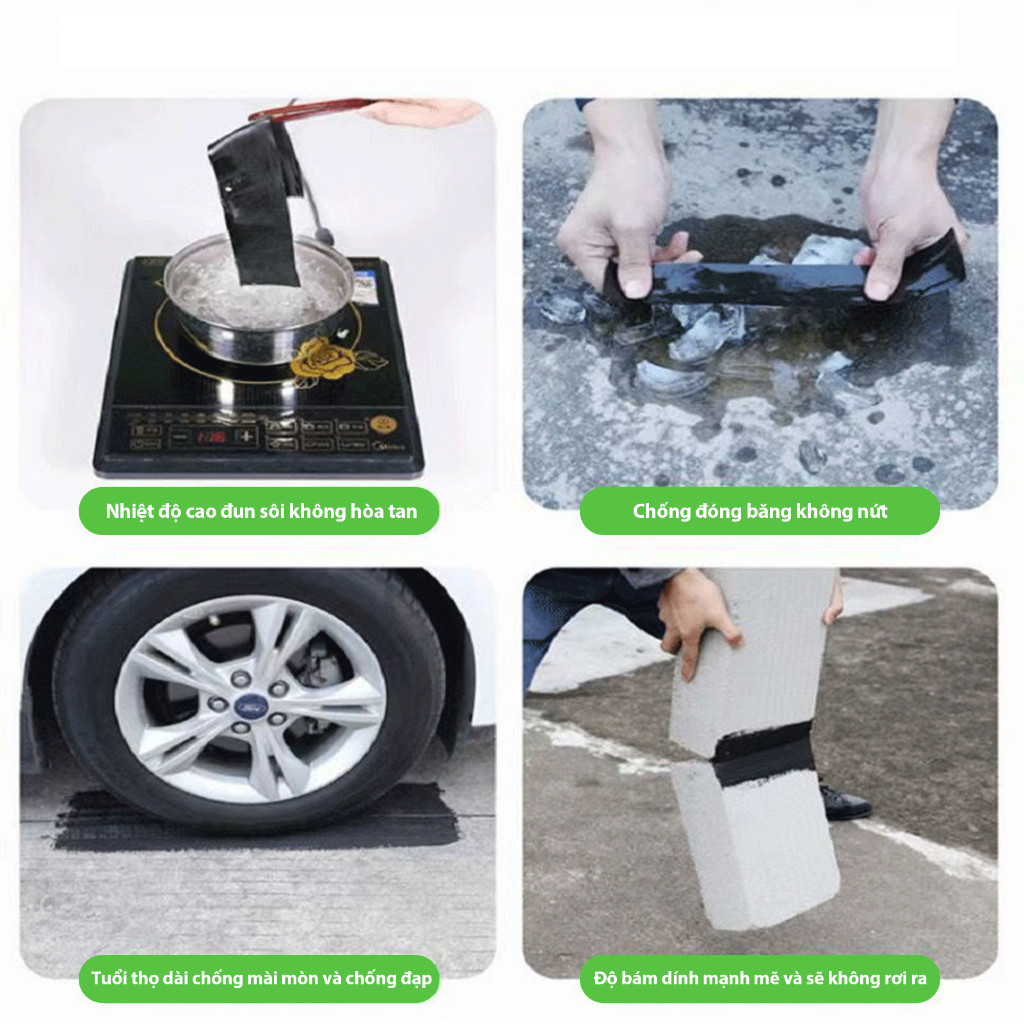 Nhiệt độ cao đun sôi không hòa tan

Chống đóng băng không nứt

Tuổi thọ dài chống mài mòn và chống đạp

Độ bám dính mạnh mẽ và sẽ không rơi ra