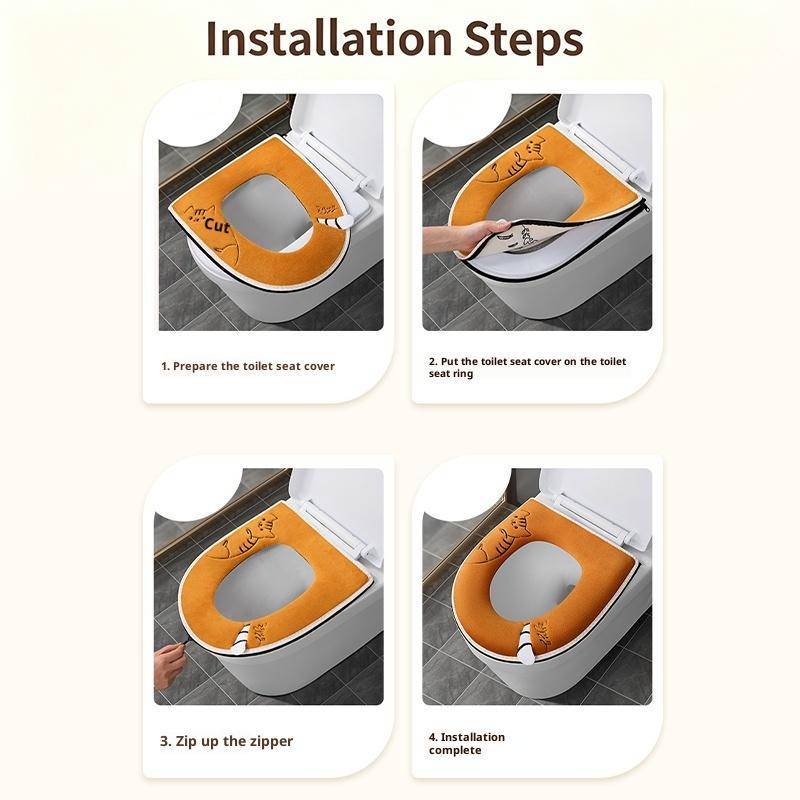 Installation Steps

Cut

1. Prepare the toilet seat cover

2. Put the toilet seat cover on the toilet seat ring

3. Zip up the zipper

4. Installation complete