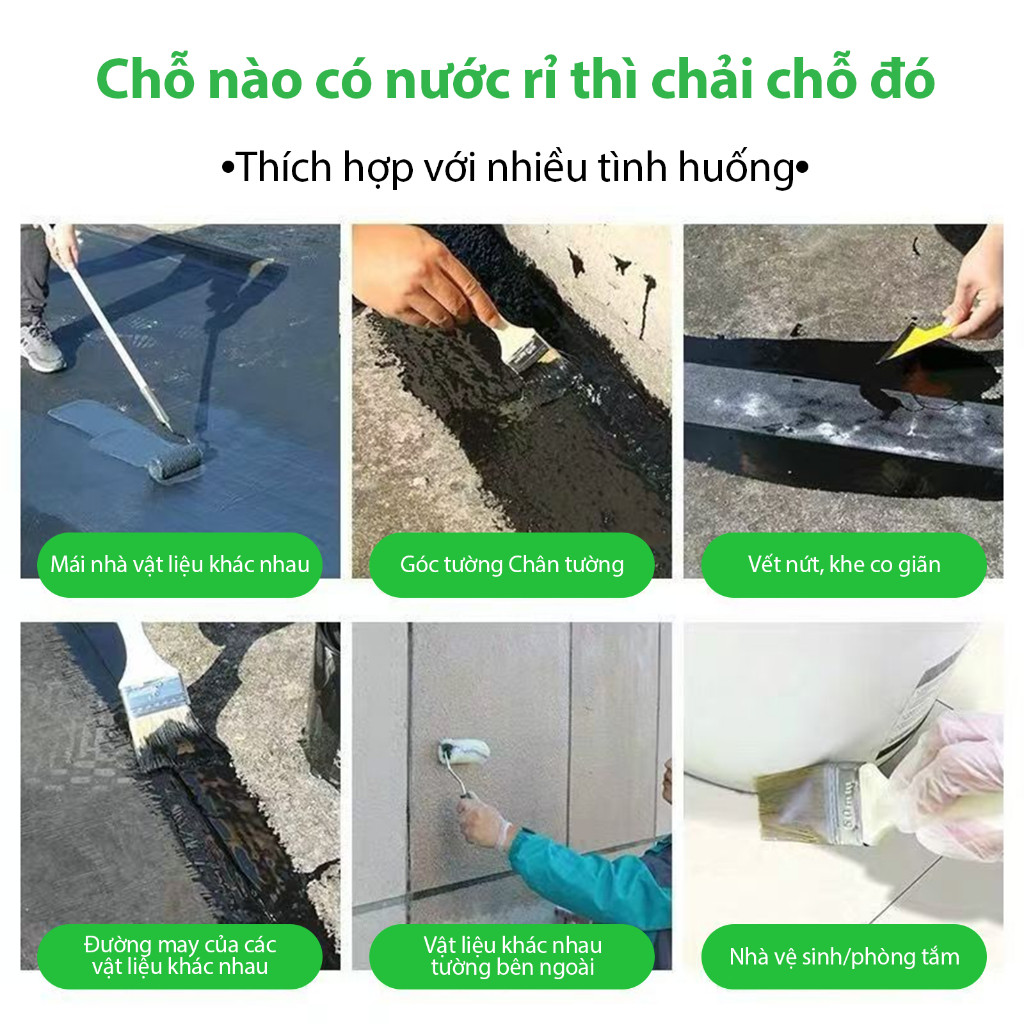 Chỗ nào có nước rỉ thì chải chỗ đó

•Thích hợp với nhiều tình huống•

Mái nhà vật liệu khác nhau

Góc tường Chân tường

Vết nứt, khe co giãn

Đường may của các vật liệu khác nhau

Vật liệu khác nhau tường bên ngoài

Nhà vệ sinh/phòng tắm