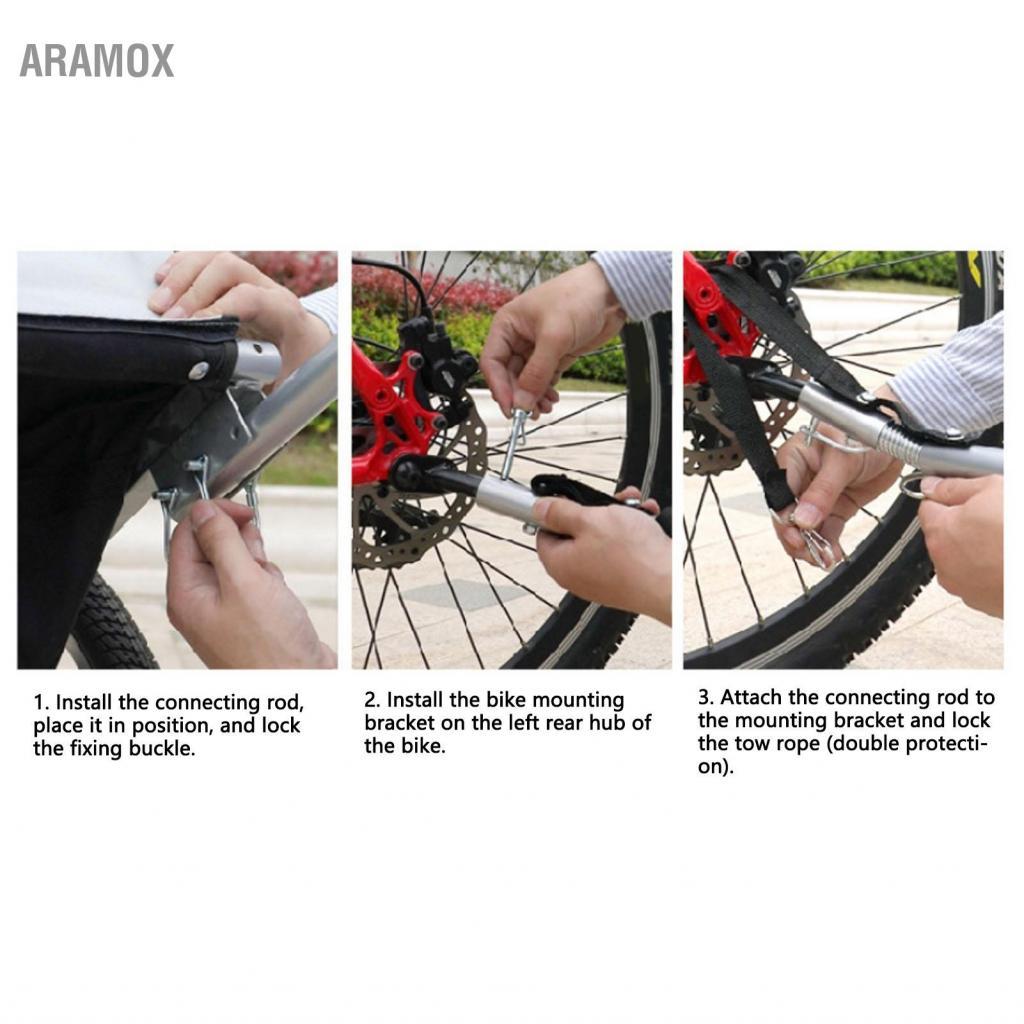 ARAMOX

1. Install the connecting rod, place it in position, and lock the fixing buckle.

2. Install the bike mounting bracket on the left rear hub of the bike.

3. Attach the connecting rod to the mounting bracket and lock the tow rope (double protection).