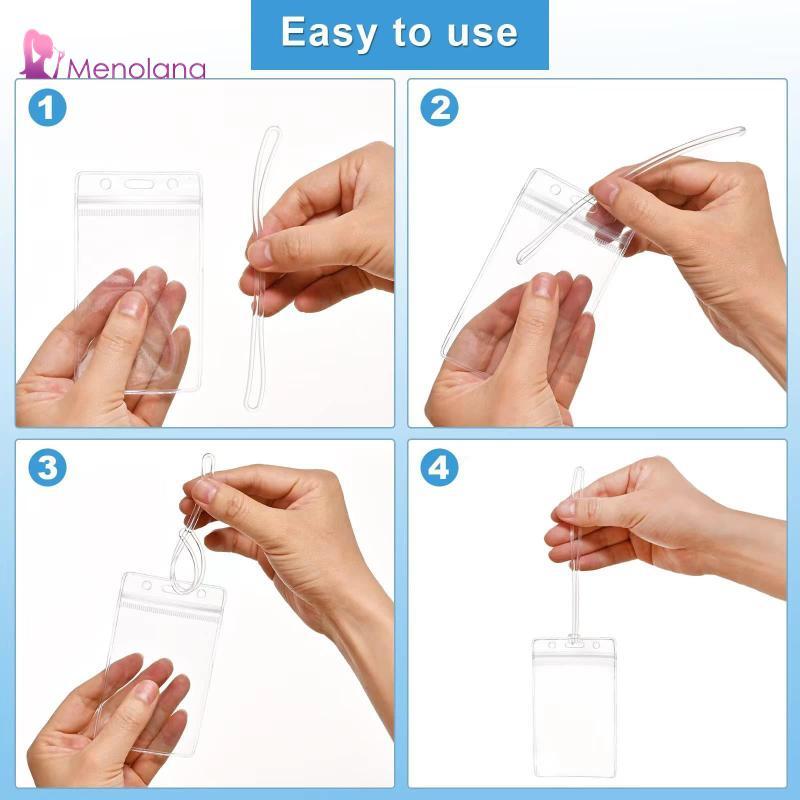 Menolana

Easy to use

1

2

3

4