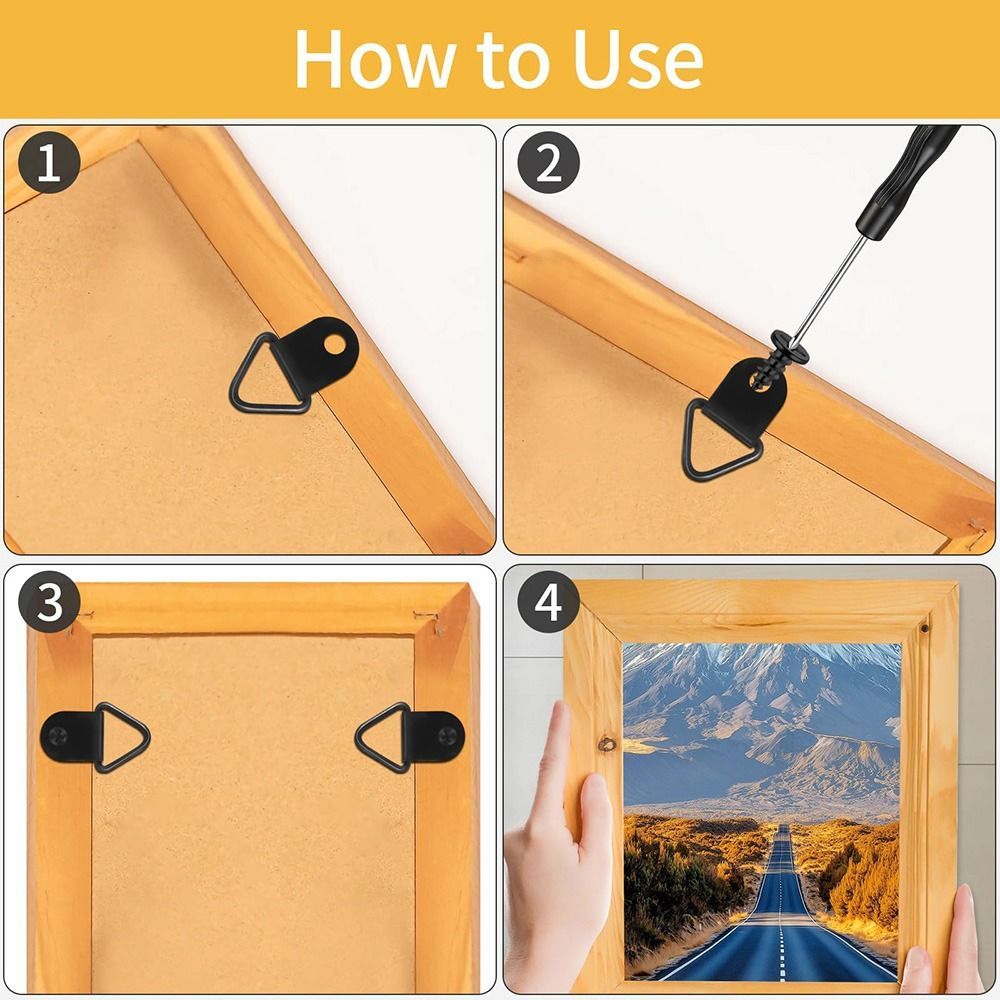 How to Use

1

2

3

4