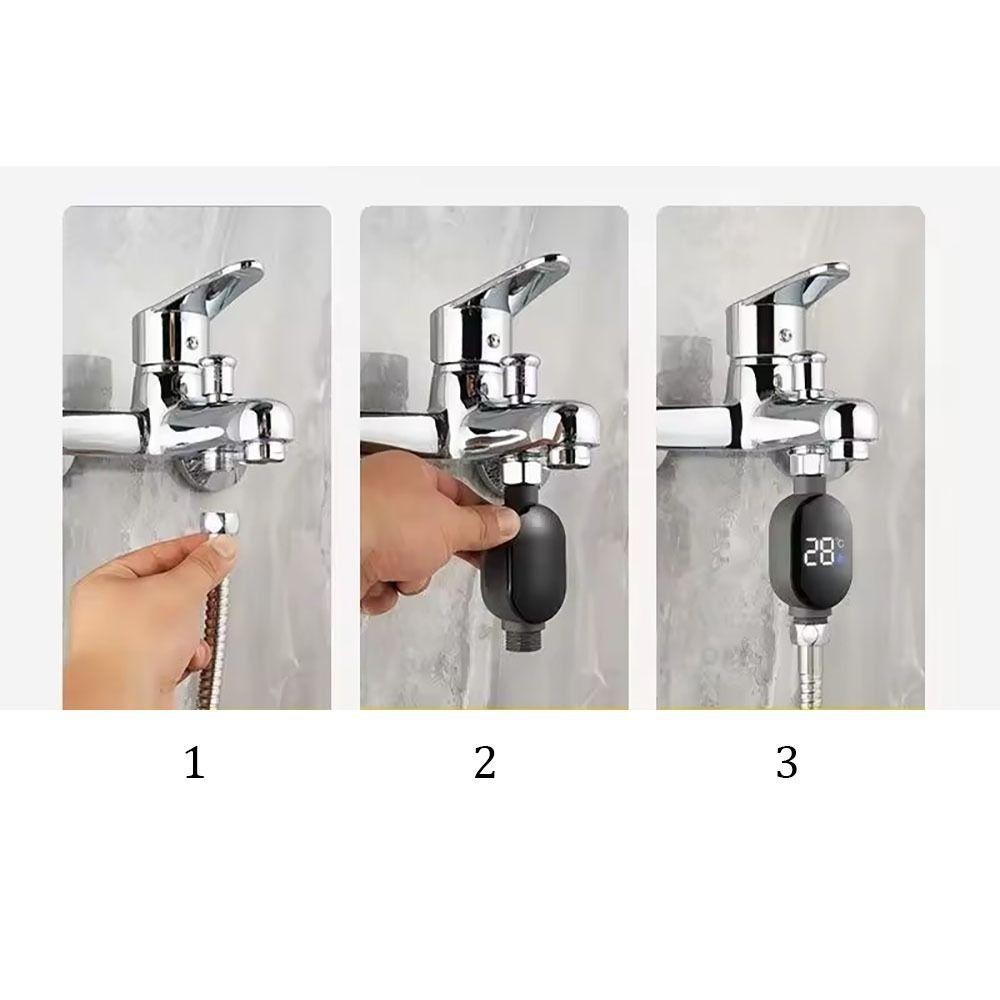 28°C

1

2

3