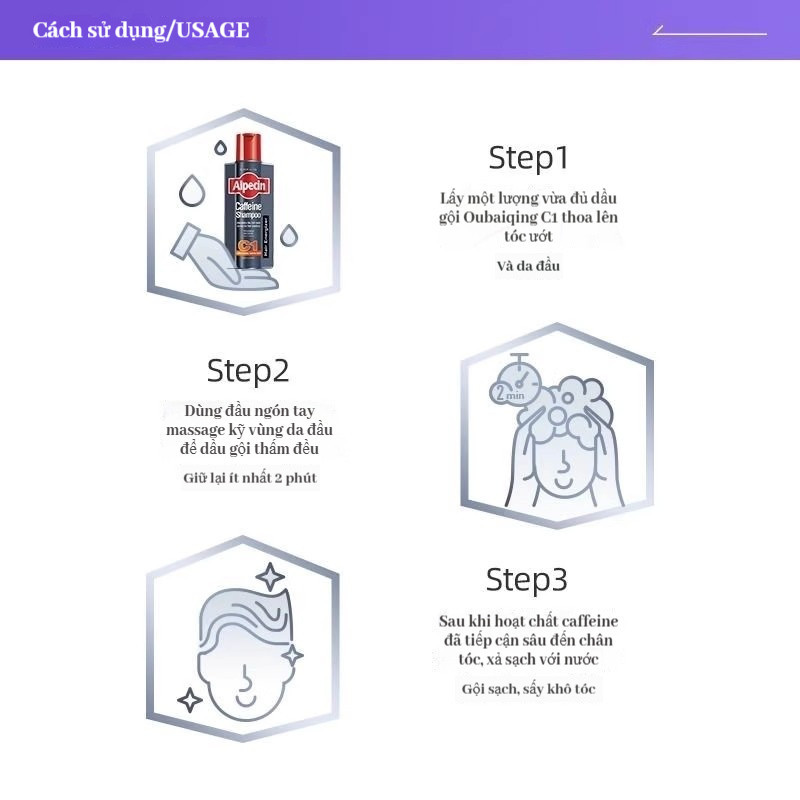 Cách sử dụng/USAGE

Alpecin
Caffeine Shampoo
C1

Step1
Lấy một lượng vừa đủ dầu gội Oubaiqing C1 thoa lên tóc ướt

Và da đầu

Step2
Dùng đầu ngón tay massage kỹ vùng da đầu để dầu gội thấm đều

Giữ lại ít nhất 2 phút

2 min

Step3
Sau khi hoạt chất caffeine đã tiếp cận sâu đến chân tóc, xả sạch với nước

Gội sạch, sấy khô tóc