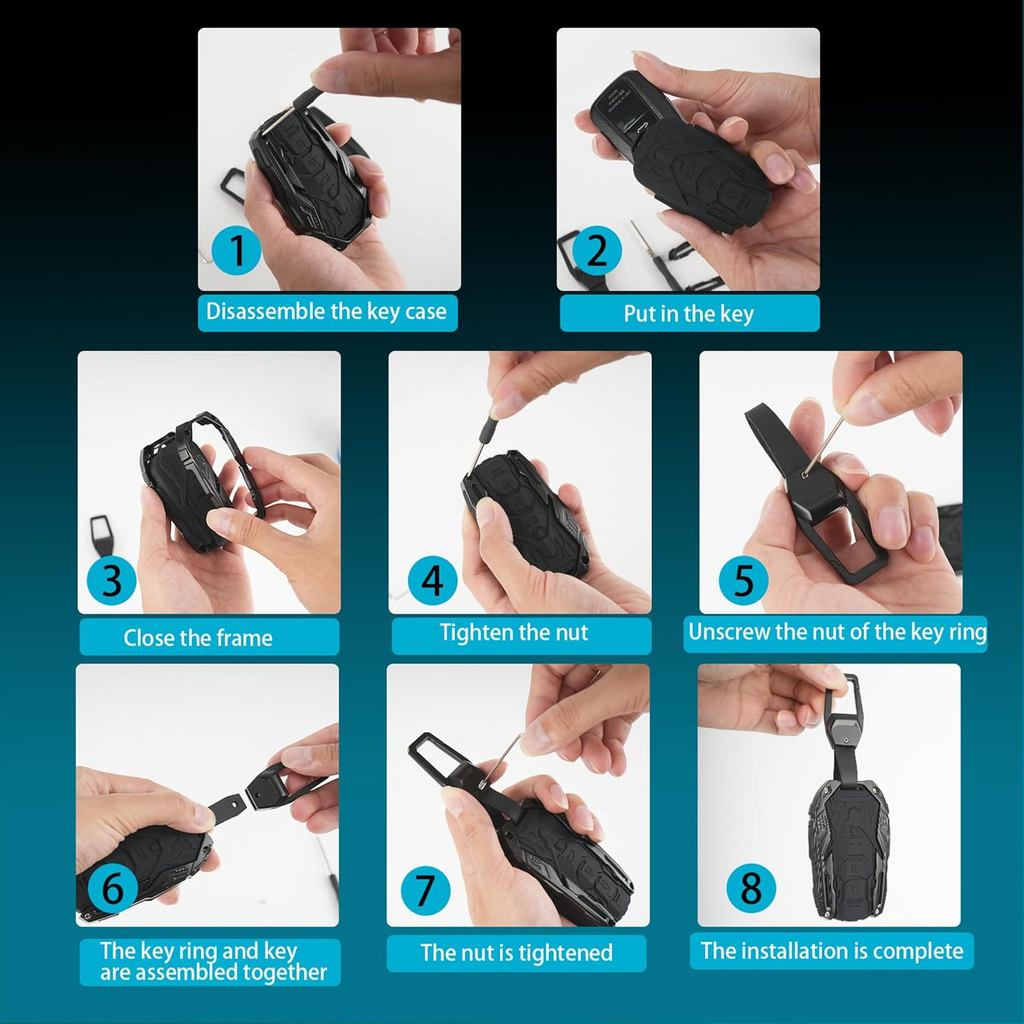 1
Disassemble the key case

2
Put in the key

3
Close the frame

4
Tighten the nut

5
Unscrew the nut of the key ring

6
The key ring and key are assembled together

7
The nut is tightened

8
The installation is complete