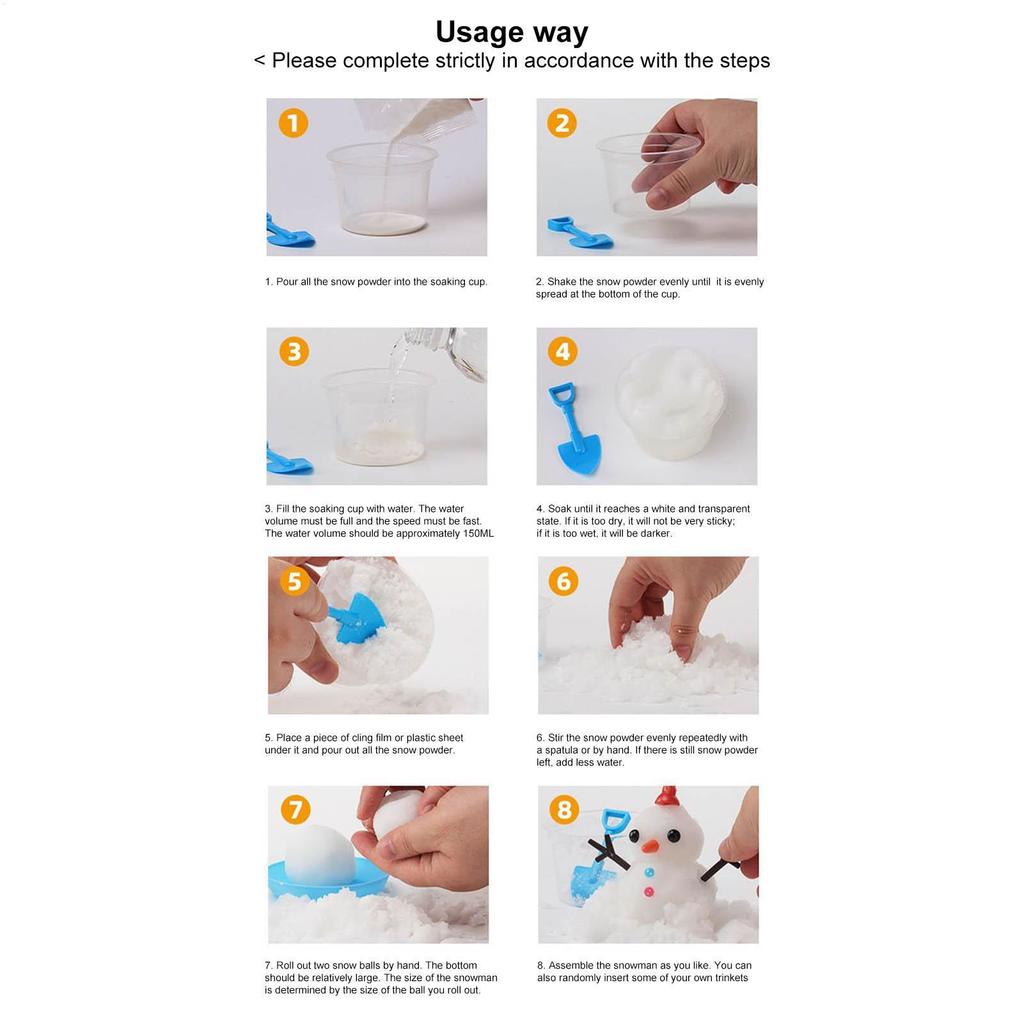 Usage way
< Please complete strictly in accordance with the steps

1

1. Pour all the snow powder into the soaking cup.

2

2. Shake the snow powder evenly until it is evenly spread at the bottom of the cup.

3

3. Fill the soaking cup with water. The water volume must be full and the speed must be fast. The water volume should be approximately 150ML

4

4. Soak until it reaches a white and transparent state. If it is too dry, it will not be very sticky; if it is too wet, it will be darker.

5

5. Place a piece of cling film or plastic sheet under it and pour out all the snow powder.

6

6. Stir the snow powder evenly repeatedly with a spatula or by hand. If there is still snow powder left, add less water.

7

7. Roll out two snow balls by hand. The bottom should be relatively large. The size of the snowman is determined by the size of the ball you roll out.

8

8. Assemble the snowman as you like. You can also randomly insert some of your own trinkets