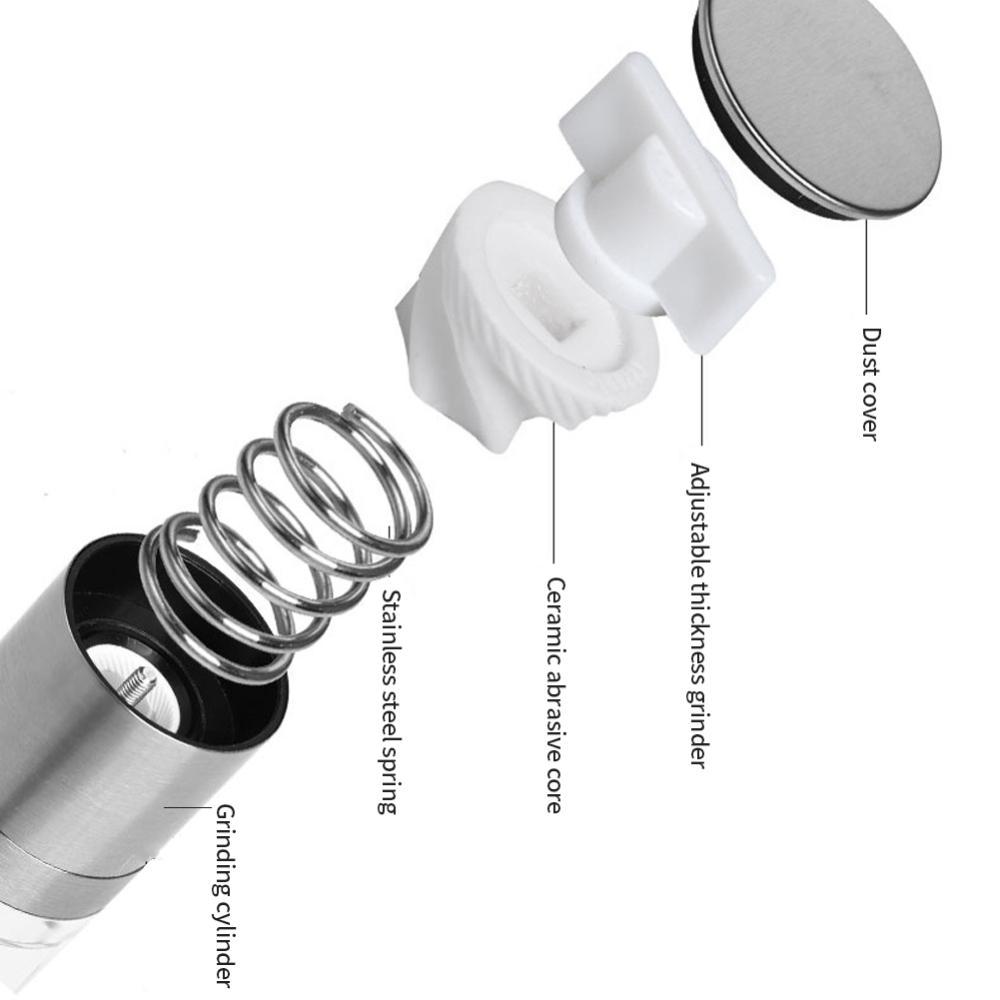 Dust cover

Adjustable thickness grinder

Ceramic abrasive core

Stainless steel spring

Grinding cylinder