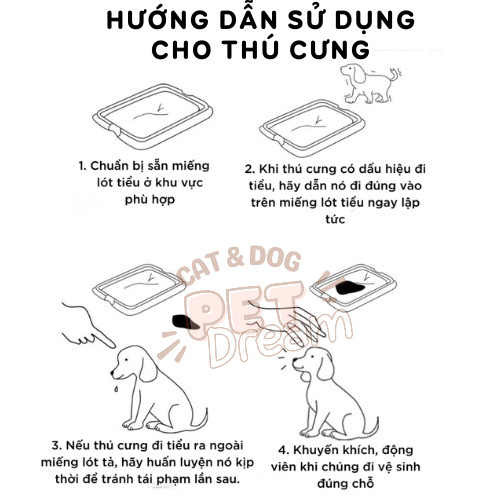 HƯỚNG DẪN SỬ DỤNG CHO THÚ CƯNG

1. Chuẩn bị sẵn miếng lót tiểu ở khu vực phù hợp

2. Khi thú cưng có dấu hiệu đi tiểu, hãy dẫn nó đi đúng vào trên miếng lót tiểu ngay lập tức

CAT & DOG PET Dream

3. Nếu thú cưng đi tiểu ra ngoài miếng lót tả, hãy huấn luyện nó kịp thời để tránh tái phạm lần sau.

4. Khuyến khích, động viên khi chúng đi vệ sinh đúng chỗ