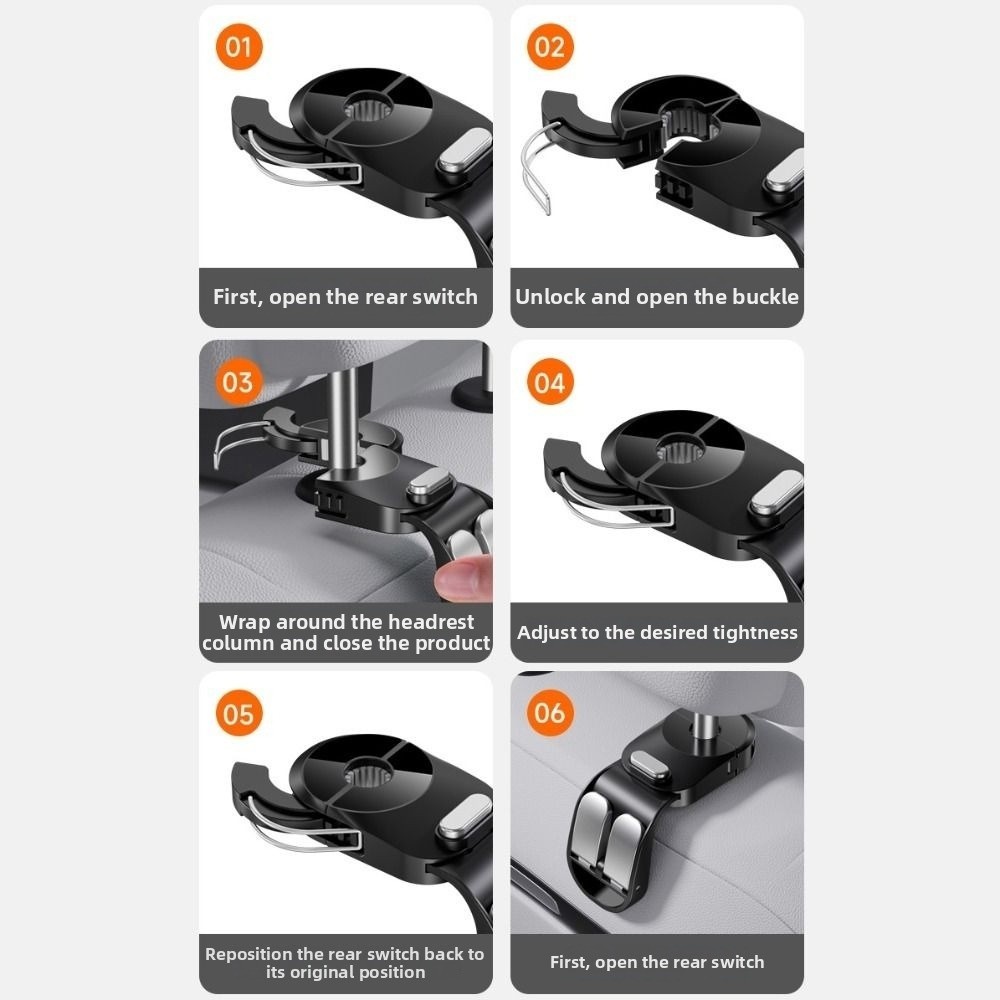 01

First, open the rear switch

02

Unlock and open the buckle

03

Wrap around the headrest column and close the product

04

Adjust to the desired tightness

05

Reposition the rear switch back to its original position

06

First, open the rear switch