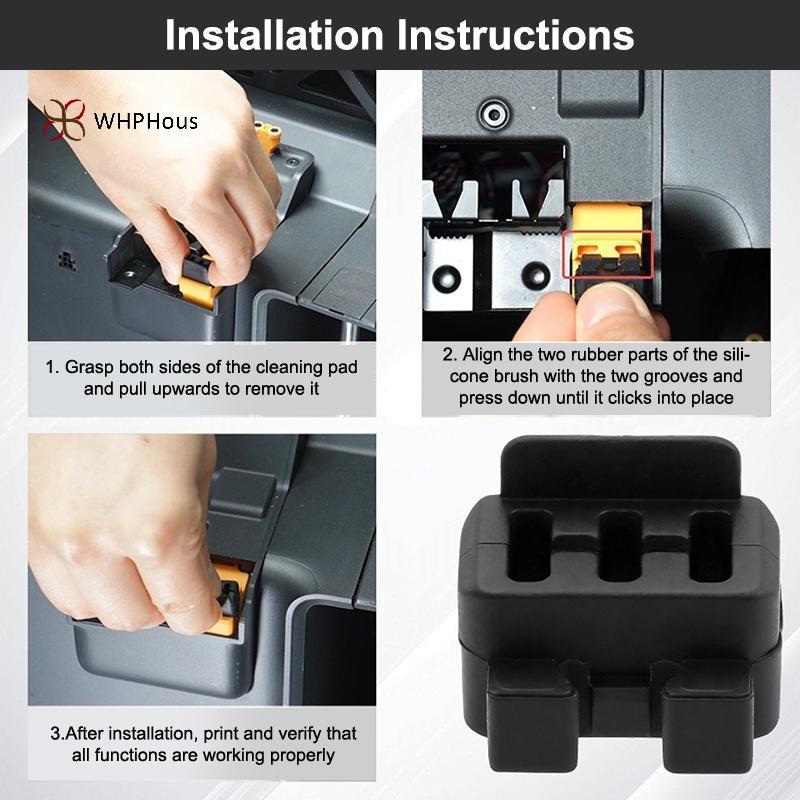 Installation Instructions

WHPHous

1. Grasp both sides of the cleaning pad and pull upwards to remove it

2. Align the two rubber parts of the silicone brush with the two grooves and press down until it clicks into place

3.After installation, print and verify that all functions are working properly