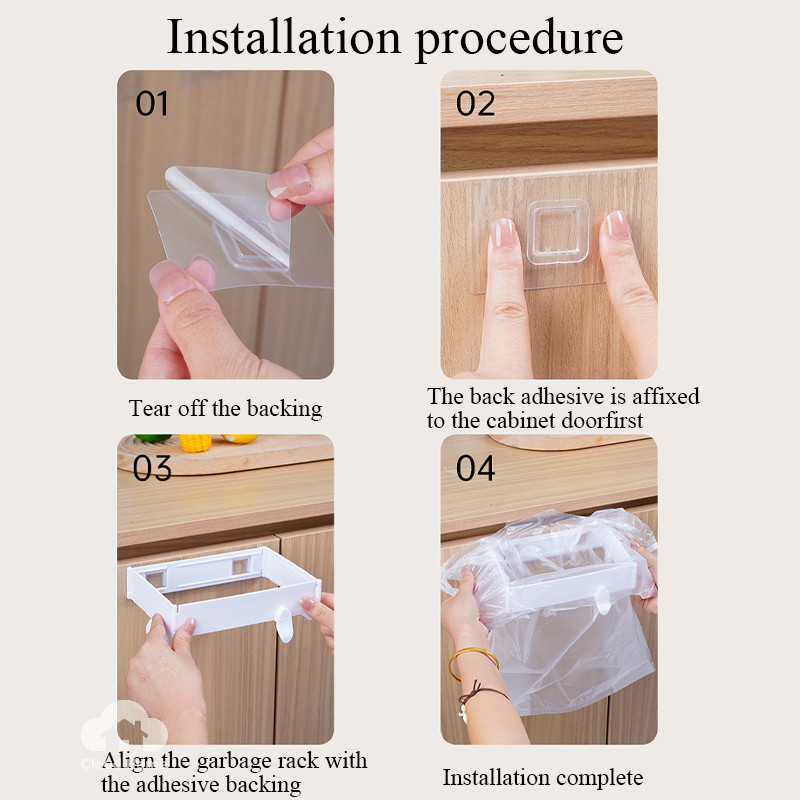 Installation procedure

01

Tear off the backing

02

The back adhesive is affixed to the cabinet doorfirst

03

Align the garbage rack with the adhesive backing

04

Installation complete