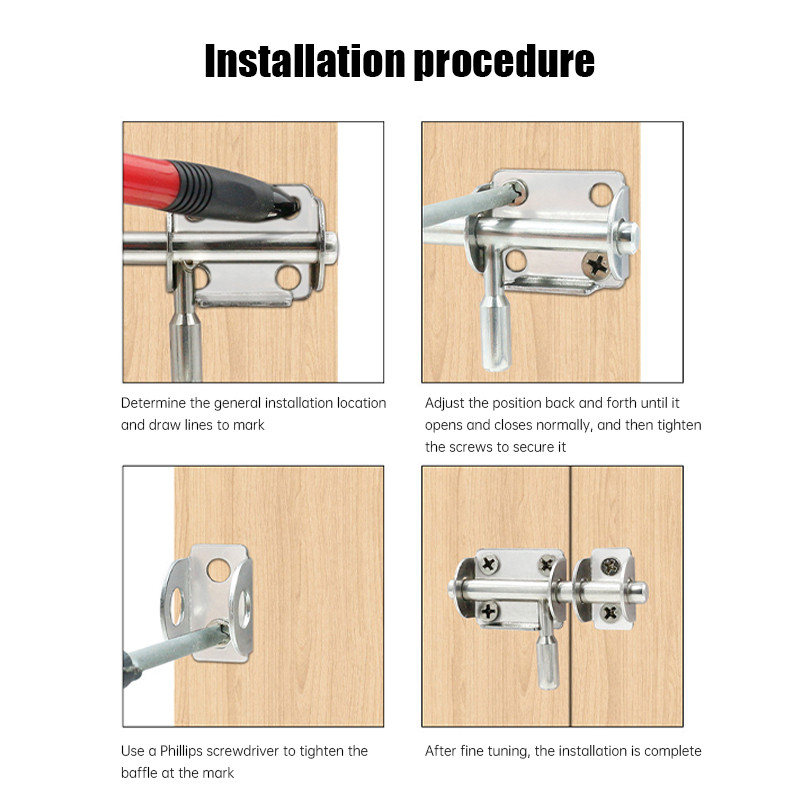 Installation procedure

Determine the general installation location and draw lines to mark

Adjust the position back and forth until it opens and closes normally, and then tighten the screws to secure it

Use a Phillips screwdriver to tighten the baffle at the mark

After fine tuning, the installation is complete