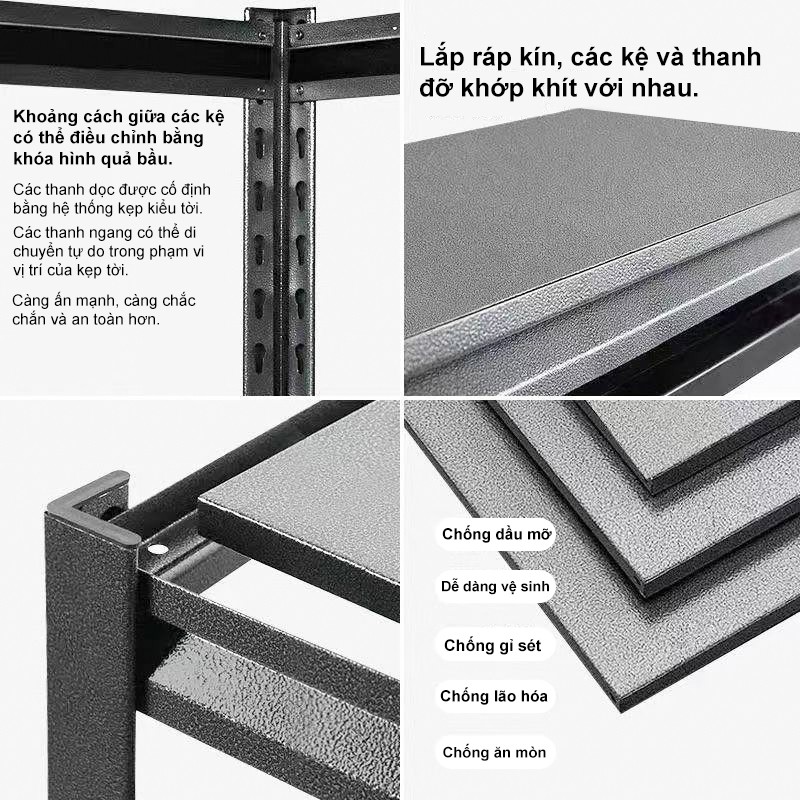 Khoảng cách giữa các kệ có thể điều chỉnh bằng khóa hình quả bầu.

Các thanh dọc được cố định bằng hệ thống kẹp kiểu tời.

Các thanh ngang có thể di chuyển tự do trong phạm vi vị trí của kẹp tời.

Càng ấn mạnh, càng chắc chắn và an toàn hơn.

Lắp ráp kín, các kệ và thanh đỡ khớp khít với nhau.

Chống dầu mỡ

Dễ dàng vệ sinh

Chống gỉ sét

Chống lão hóa

Chống ăn mòn