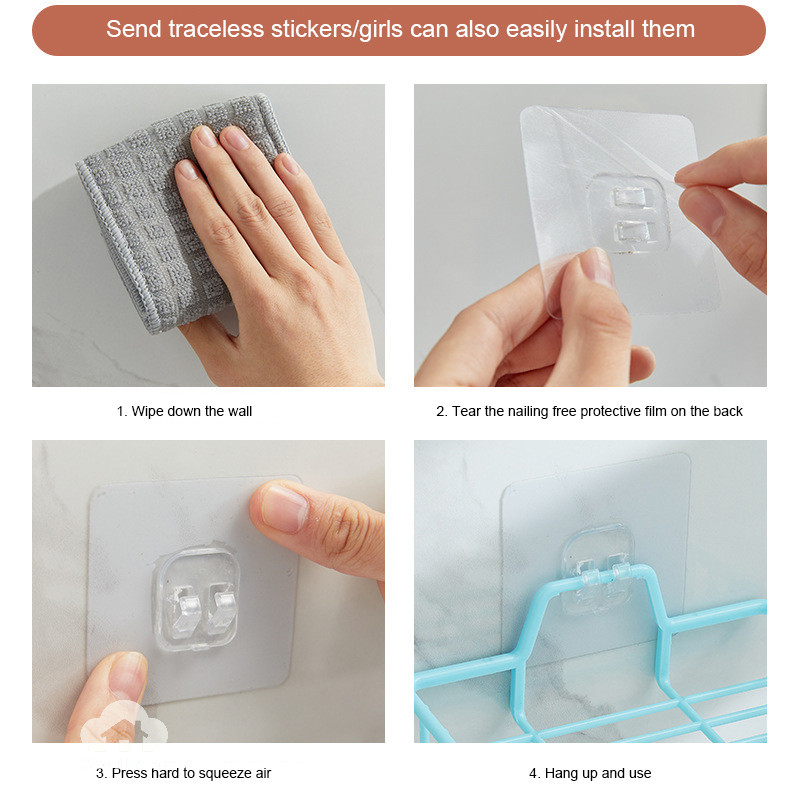 Send traceless stickers/girls can also easily install them

1. Wipe down the wall

2. Tear the nailing free protective film on the back

3. Press hard to squeeze air

4. Hang up and use