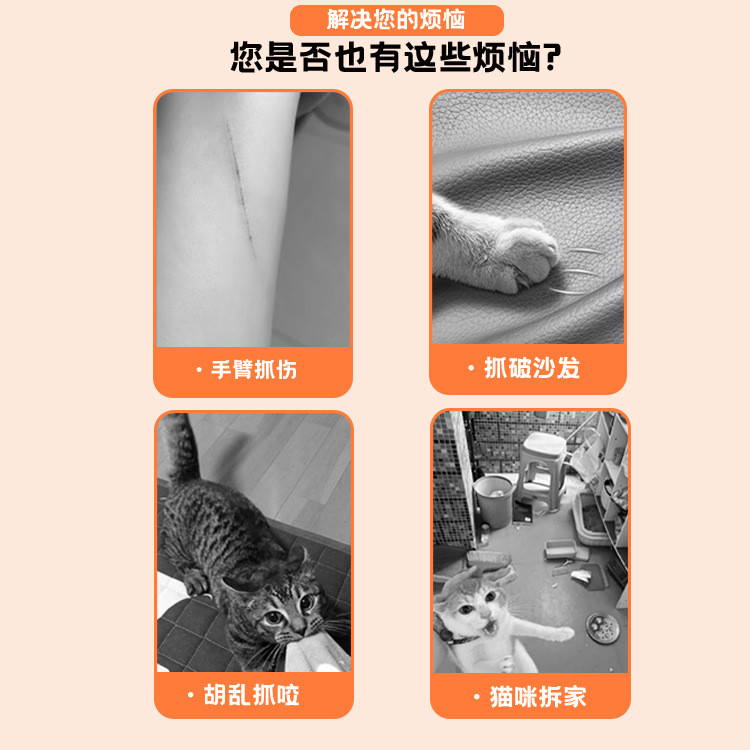 解决您的烦恼

您是否也有这些烦恼?

· 手臂抓伤

· 抓破沙发

· 胡乱抓咬

· 猫咪拆家