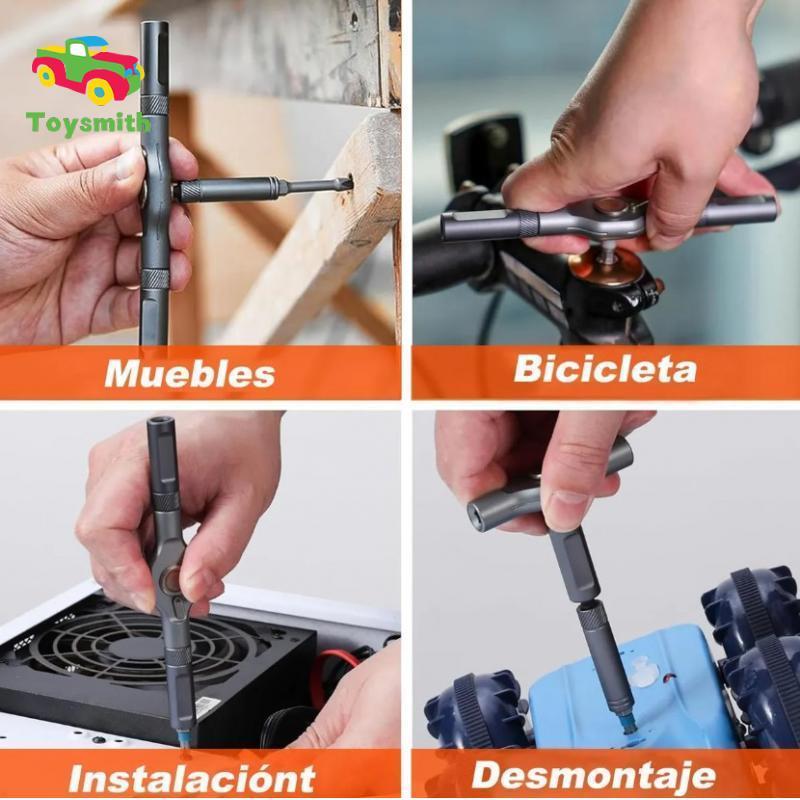 Toysmith

Muebles

Bicicleta

Instalaciónt

Desmontaje