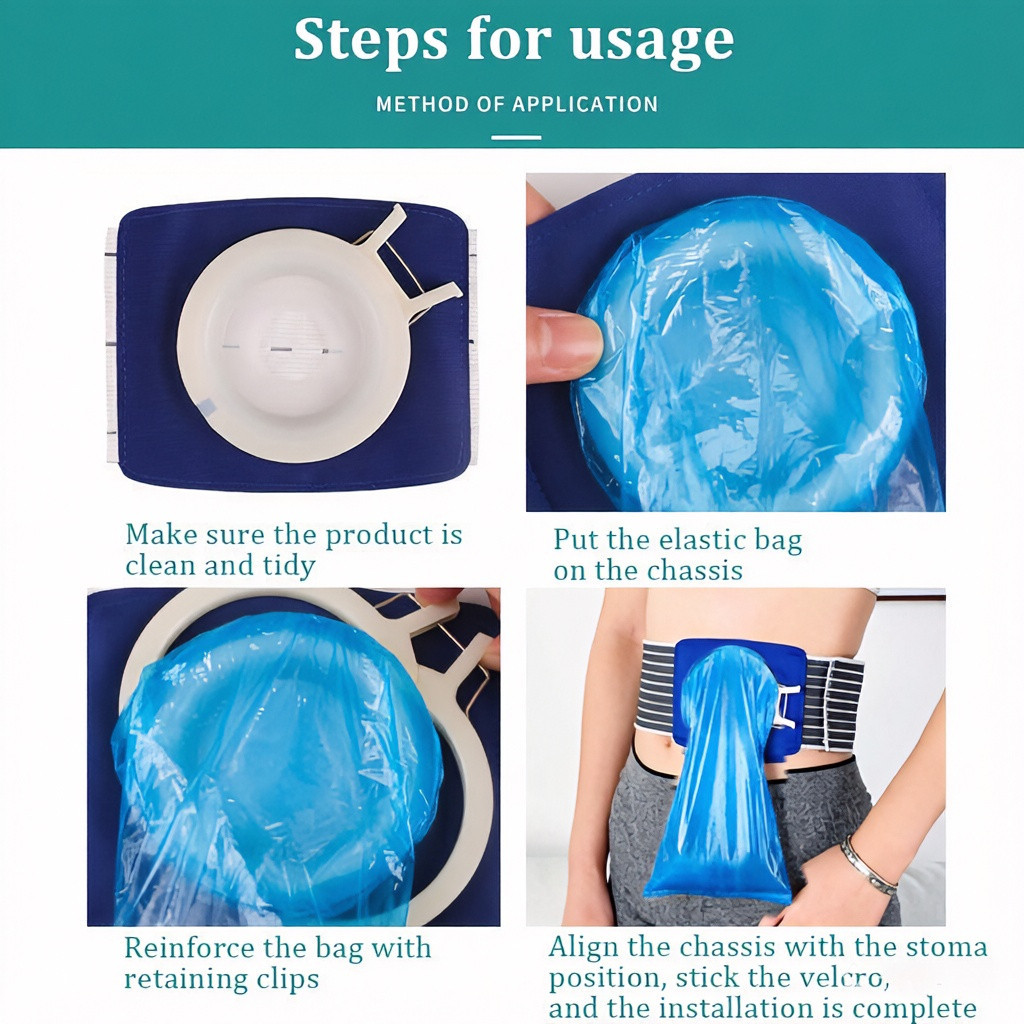 Steps for usage

METHOD OF APPLICATION

Make sure the product is clean and tidy

Put the elastic bag on the chassis

Reinforce the bag with retaining clips

Align the chassis with the stoma position, stick the velcro, and the installation is complete