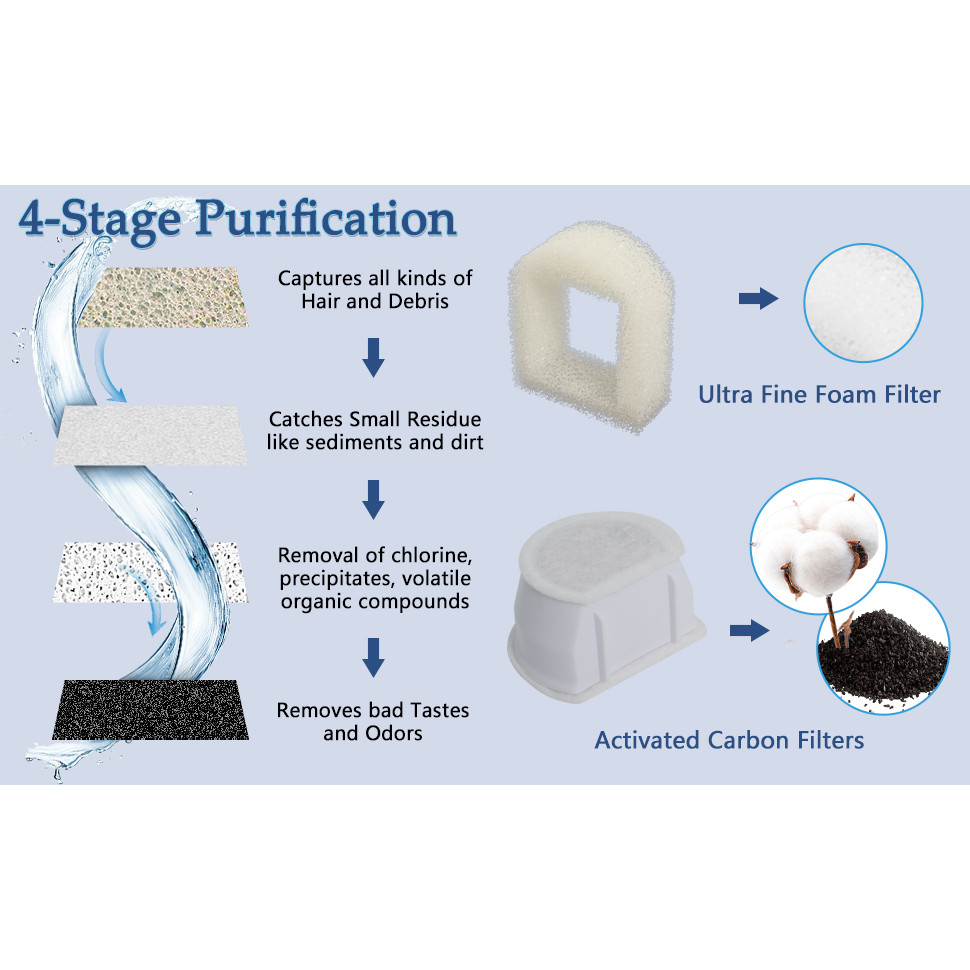 4-Stage Purification

Captures all kinds of Hair and Debris

Catches Small Residue like sediments and dirt

Removal of chlorine, precipitates, volatile organic compounds

Removes bad Tastes and Odors

Ultra Fine Foam Filter

Activated Carbon Filters