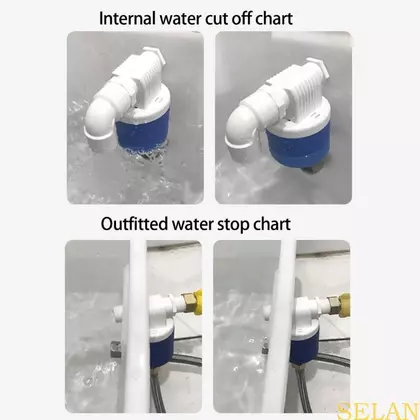 Internal water cut off chart

Outfitted water stop chart

SELAN