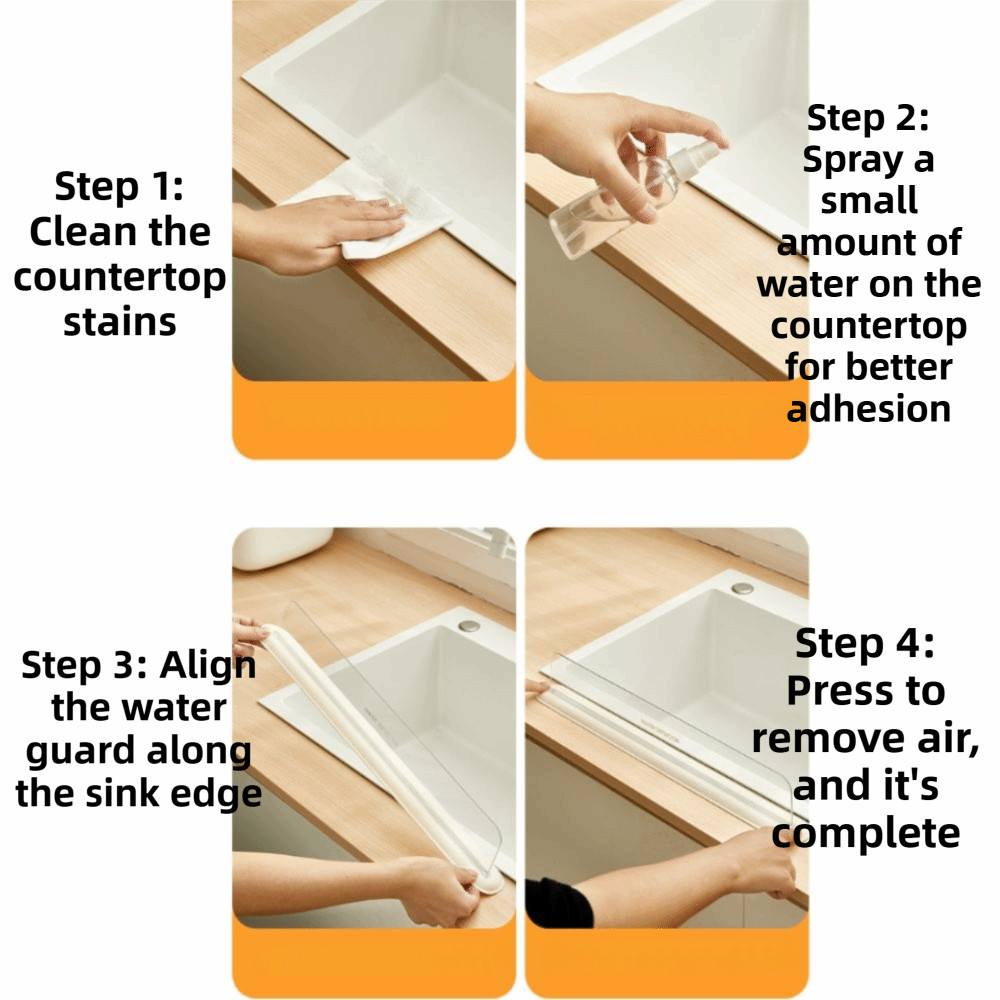 Step 1: Clean the countertop stains

Step 2: Spray a small amount of water on the countertop for better adhesion

Step 3: Align the water guard along the sink edge

Step 4: Press to remove air, and it's complete