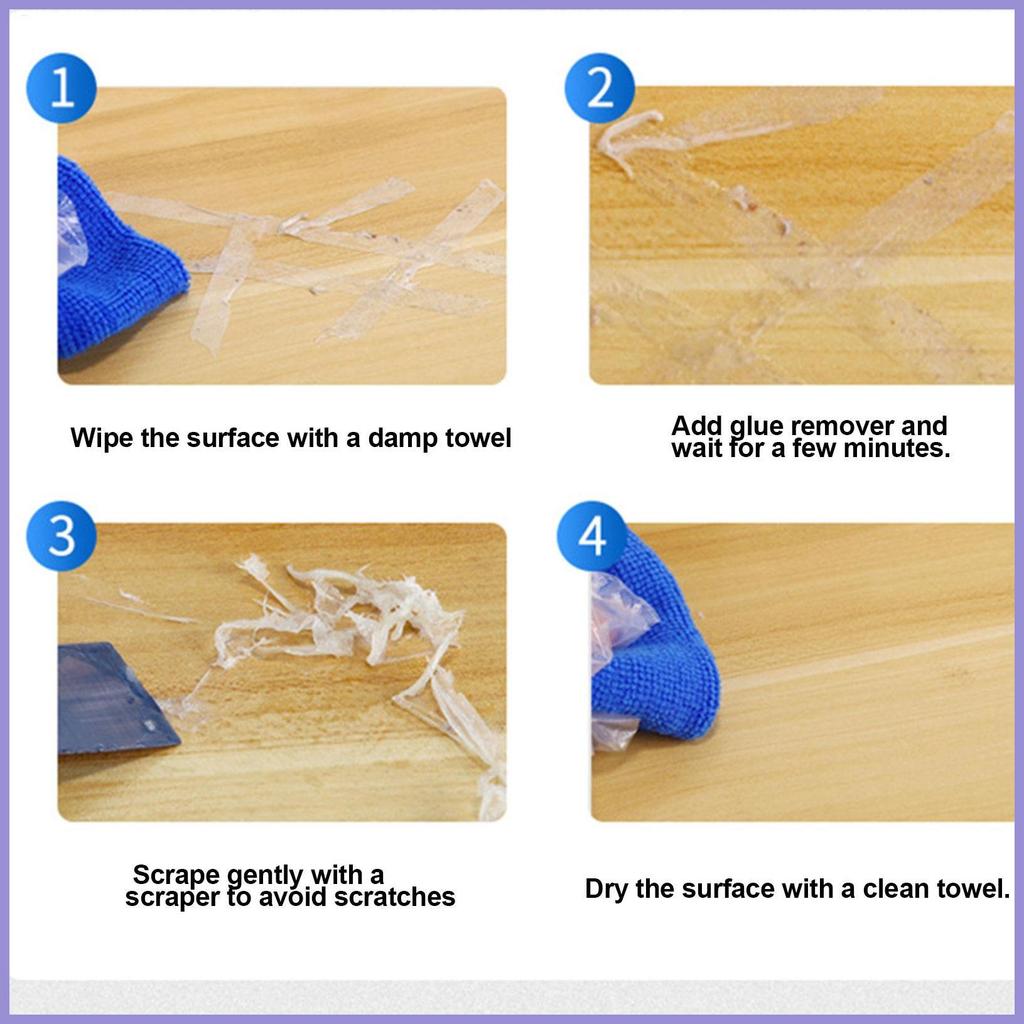 1

Wipe the surface with a damp towel

2

Add glue remover and wait for a few minutes.

3

Scrape gently with a scraper to avoid scratches

4

Dry the surface with a clean towel.