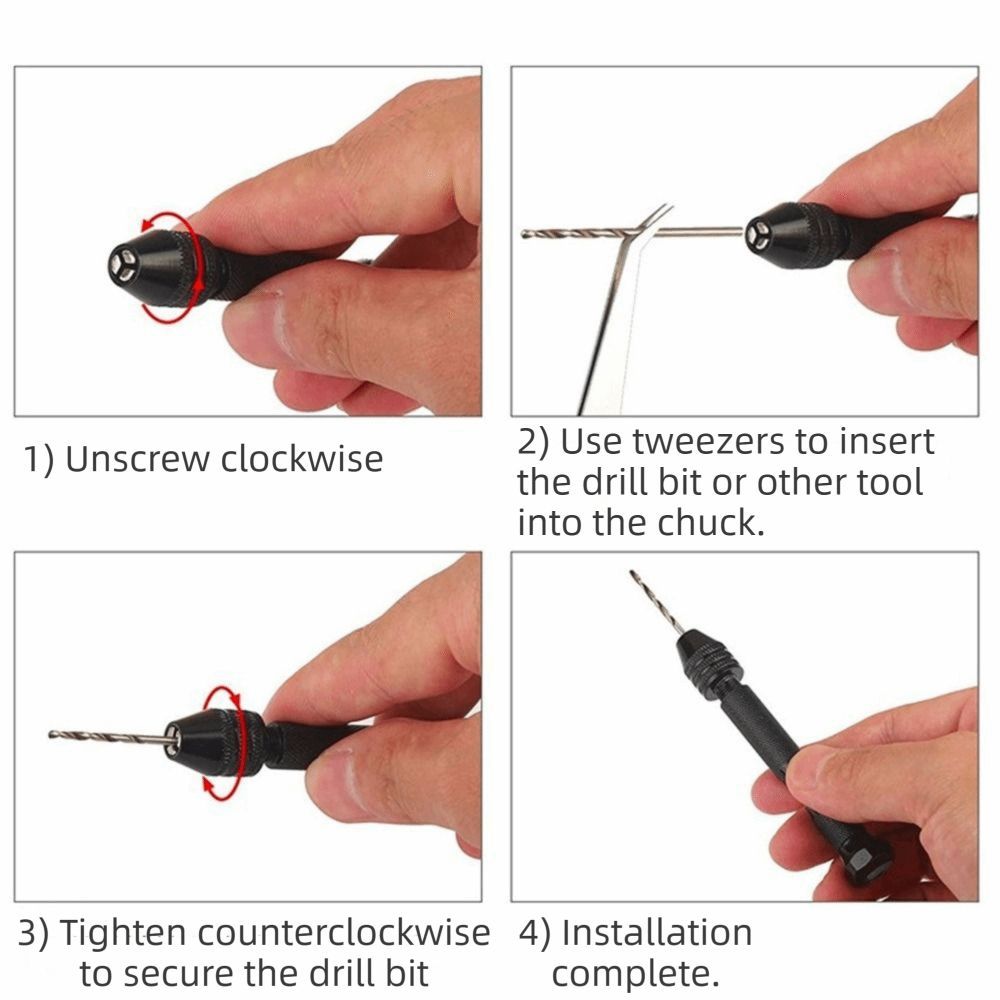 1) Unscrew clockwise

2) Use tweezers to insert the drill bit or other tool into the chuck.

3) Tighten counterclockwise to secure the drill bit

4) Installation complete.